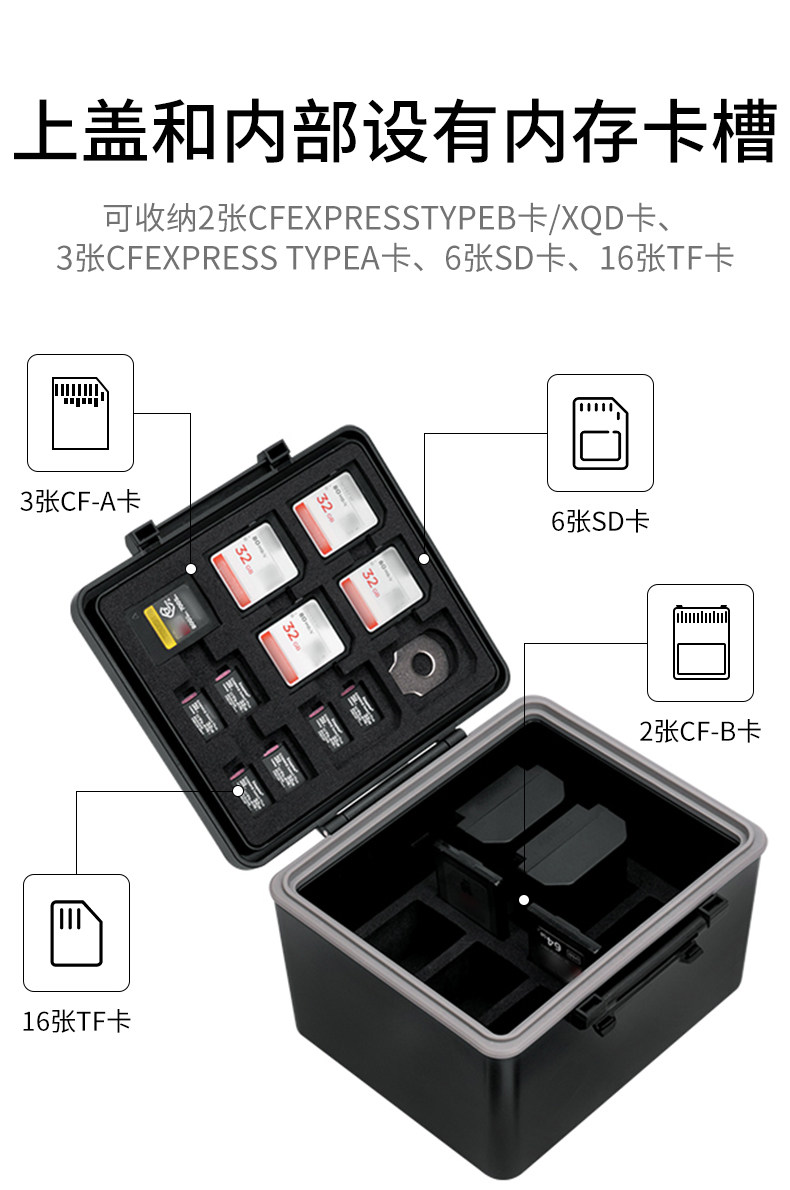 上盖和内部设有内存卡槽

可收纳2张CFEXPRESSTYPEB卡/XQD卡、3张CFEXPRESS TYPEA卡、6张SD卡、16张TF卡

3张CF-A卡

6张SD卡

2张CF-B卡

16张TF卡

32

32

32

32

64