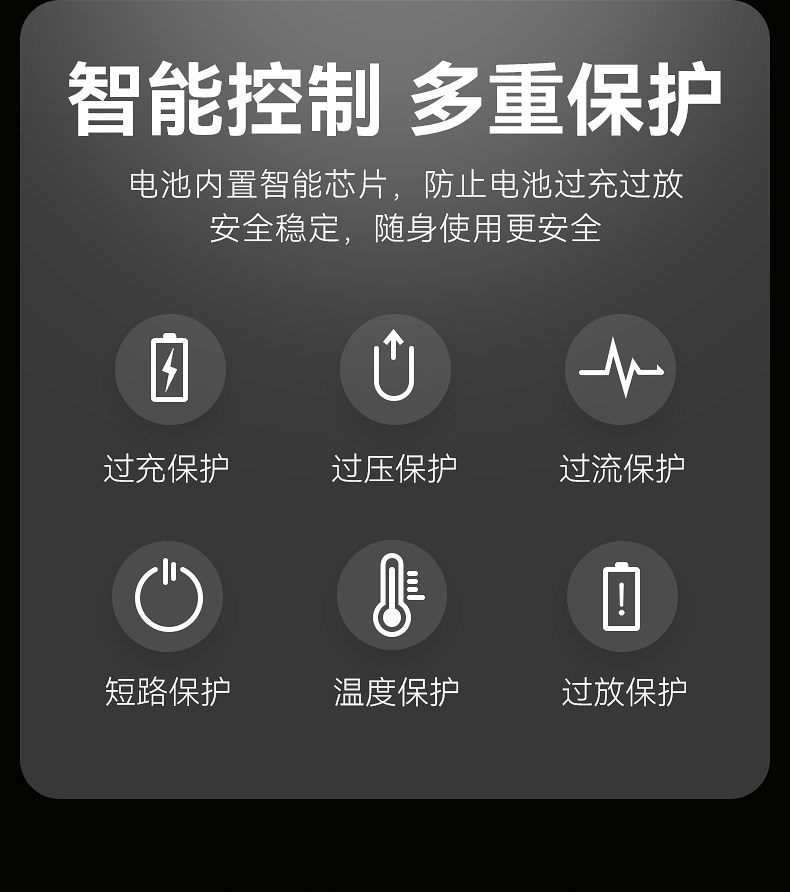 智能控制 多重保护

电池内置智能芯片，防止电池过充过放
安全稳定，随身使用更安全

过充保护 过压保护 过流保护

短路保护 温度保护 过放保护