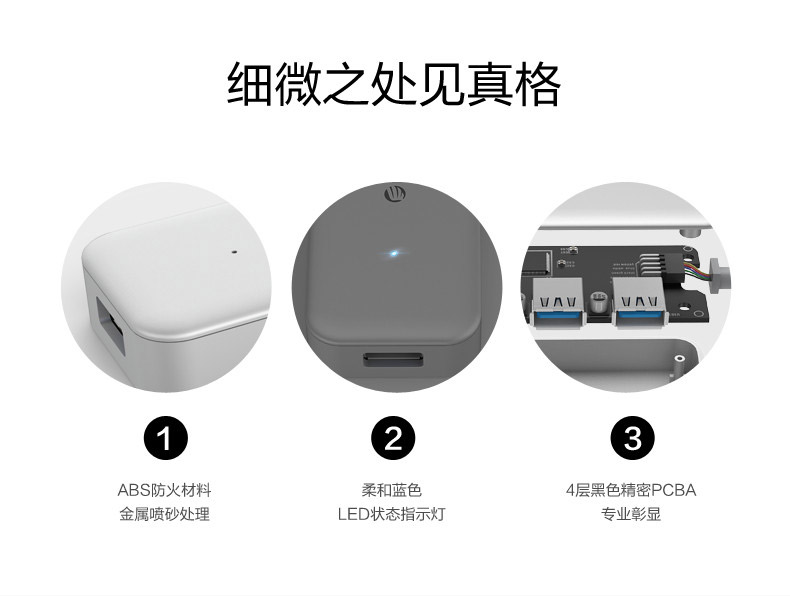 细微之处见真格

1

ABS防火材料
金属喷砂处理

2

柔和蓝色
LED状态指示灯

3

4层黑色精密PCBA
专业彰显