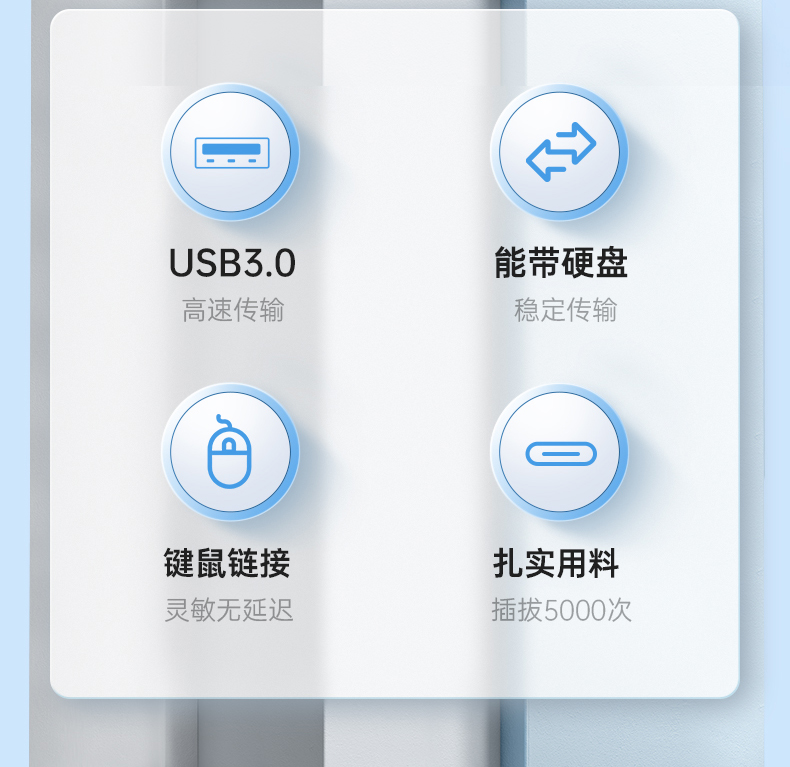 USB3.0
高速传输

能带硬盘
稳定传输

键鼠链接
灵敏无延迟

扎实用料
插拔5000次