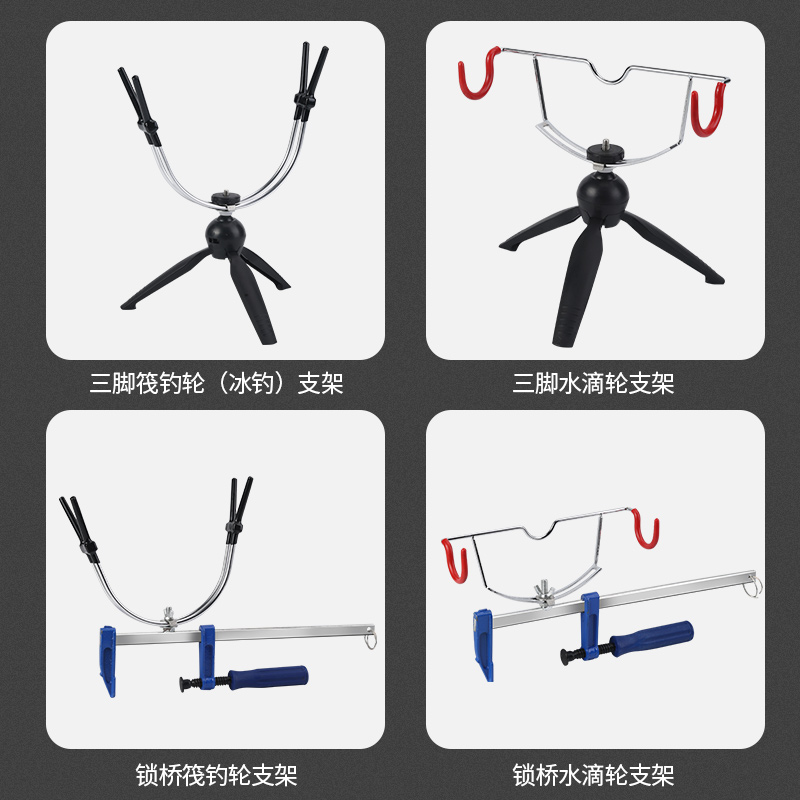 三脚筏钓轮（冰钓）支架

三脚水滴轮支架

锁桥筏钓轮支架

锁桥水滴轮支架