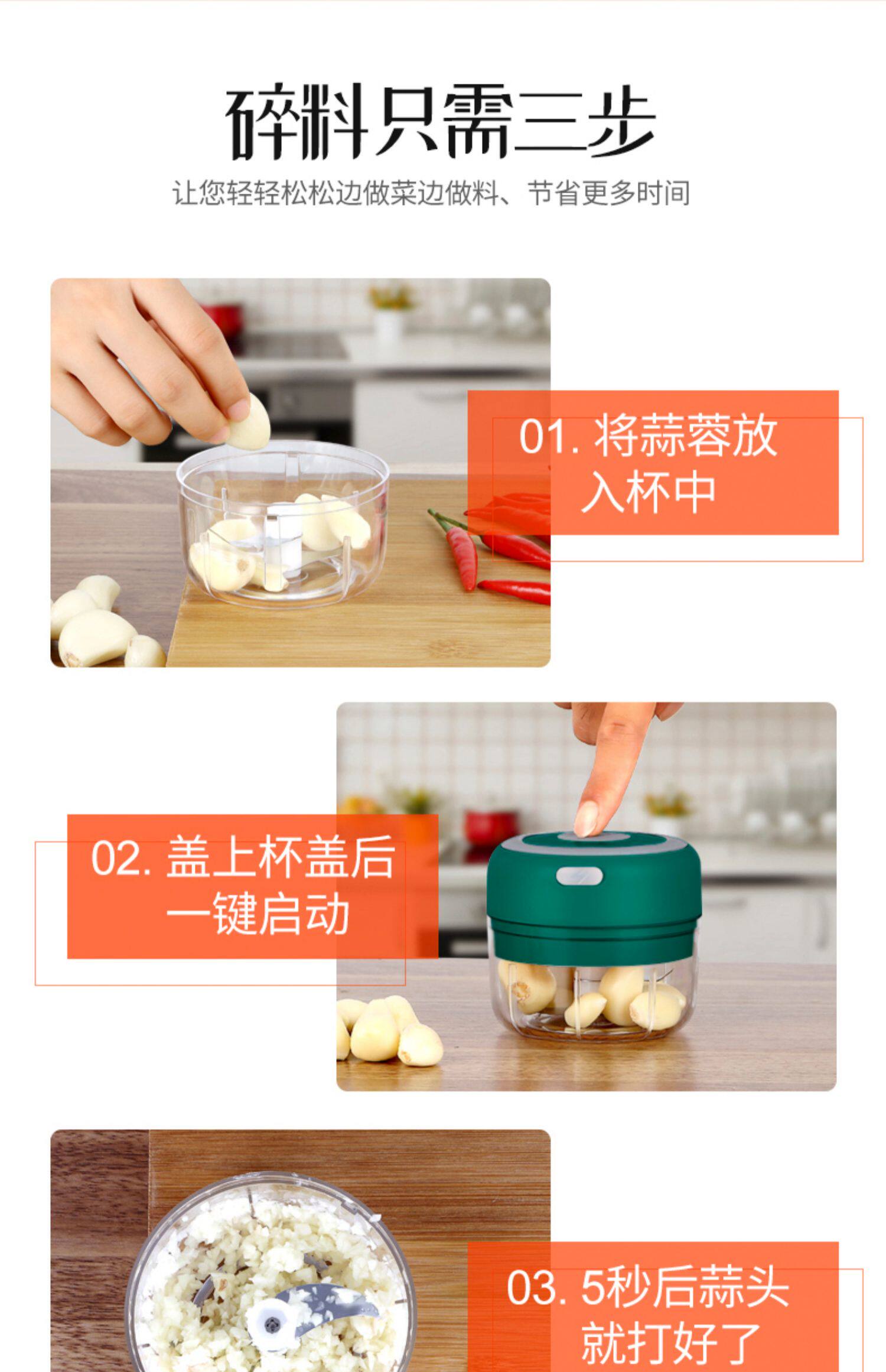 碎料只需三步

让您轻轻松松边做菜边做料、节省更多时间

01. 将蒜蓉放入杯中

02. 盖上杯盖后一键启动

03. 5秒后蒜头就打好了