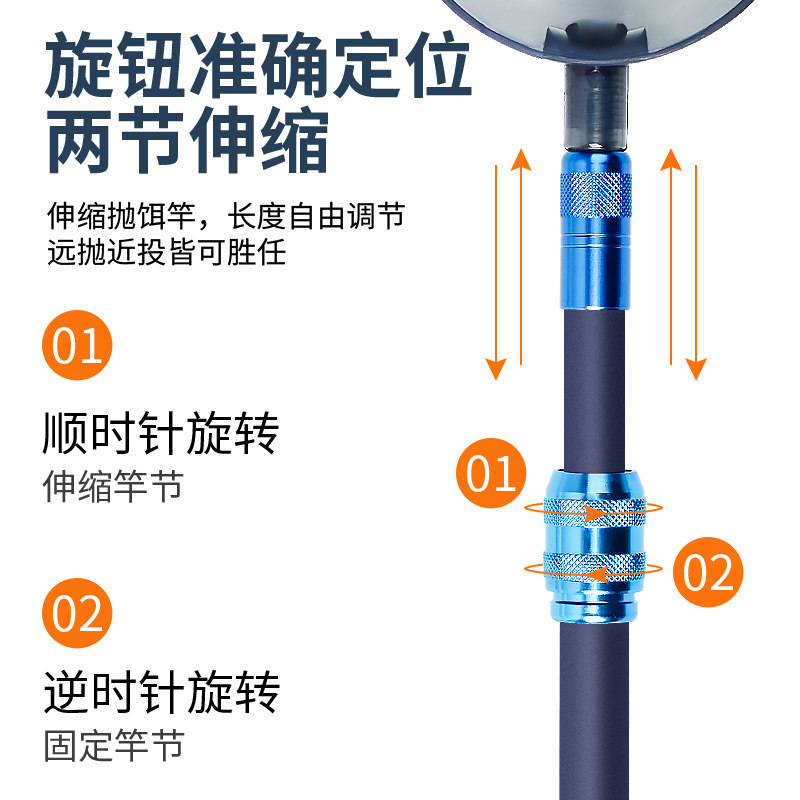 旋钮准确定位
两节伸缩

伸缩抛饵竿，长度自由调节
远抛近投皆可胜任

01

顺时针旋转
伸缩竿节

02

逆时针旋转
固定竿节

01

02