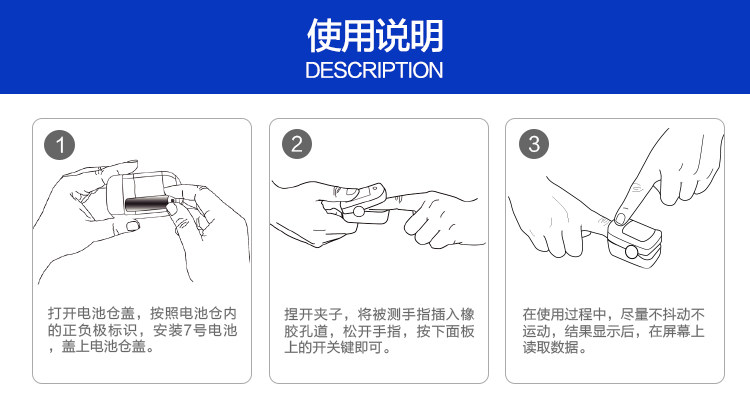 使用说明
DESCRIPTION

1

打开电池仓盖，按照电池仓内的正负极标识，安装7号电池，盖上电池仓盖。

2

捏开夹子，将被测手指插入橡胶孔道，松开手指，按下面板上的开关键即可。

3

在使用过程中，尽量不抖动不运动，结果显示后，在屏幕上读取数据。