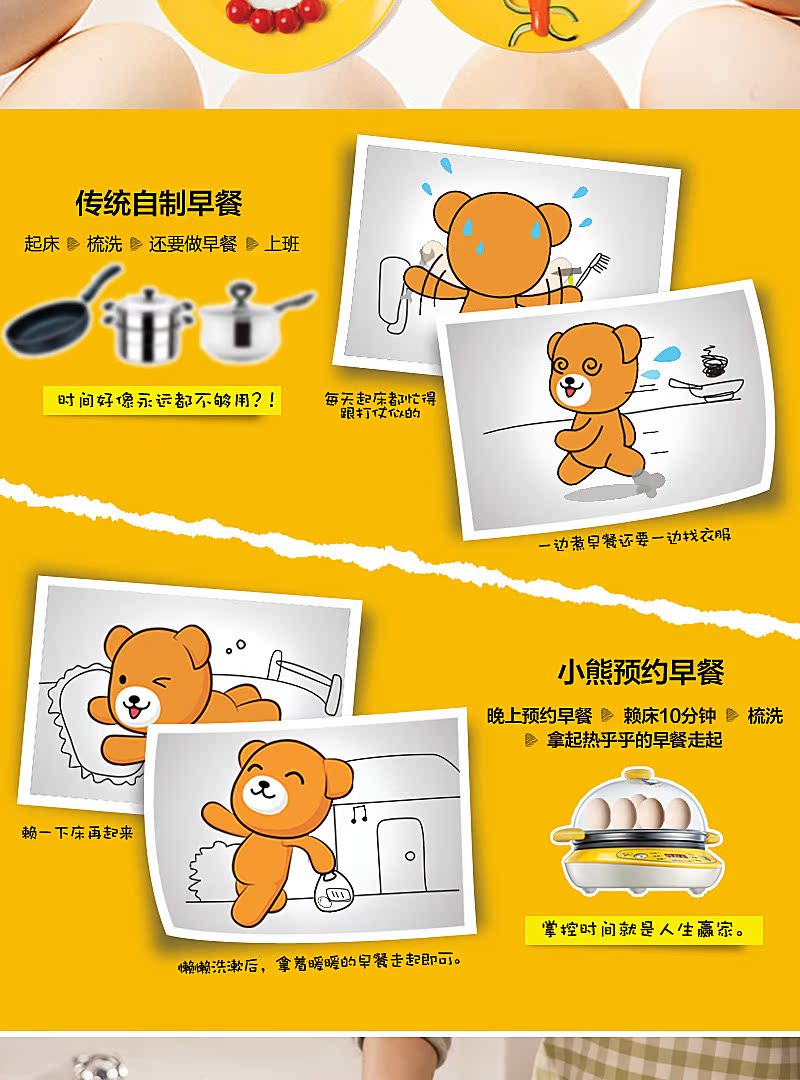 传统自制早餐

起床 梳洗 还要做早餐 上班

时间好像永远都不够用？！

每天起床都忙得跟打仗似的

一边煮早餐还要一边找衣服

小熊预约早餐

晚上预约早餐 赖床10分钟 梳洗 拿起热乎乎的早餐走起

赖一下床再起来

懒懒洗漱后，拿着暖暖的早餐走起即可。

掌控时间就是人生赢家。