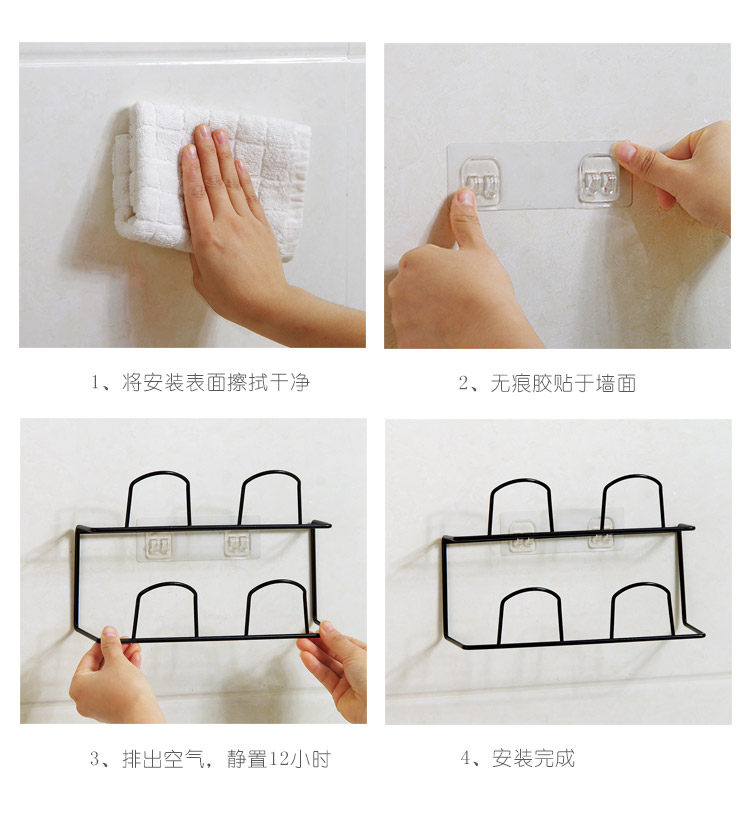 1、将安装表面擦拭干净

2、无痕胶贴于墙面

3、排出空气，静置12小时

4、安装完成