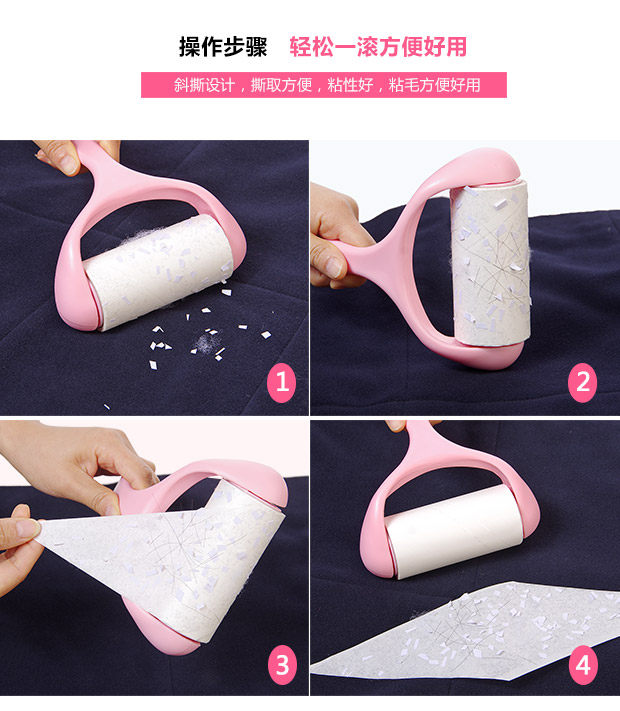 操作步骤　轻松一滚方便好用

斜撕设计，撕取方便，粘性好，粘毛方便好用

1

2

3

4