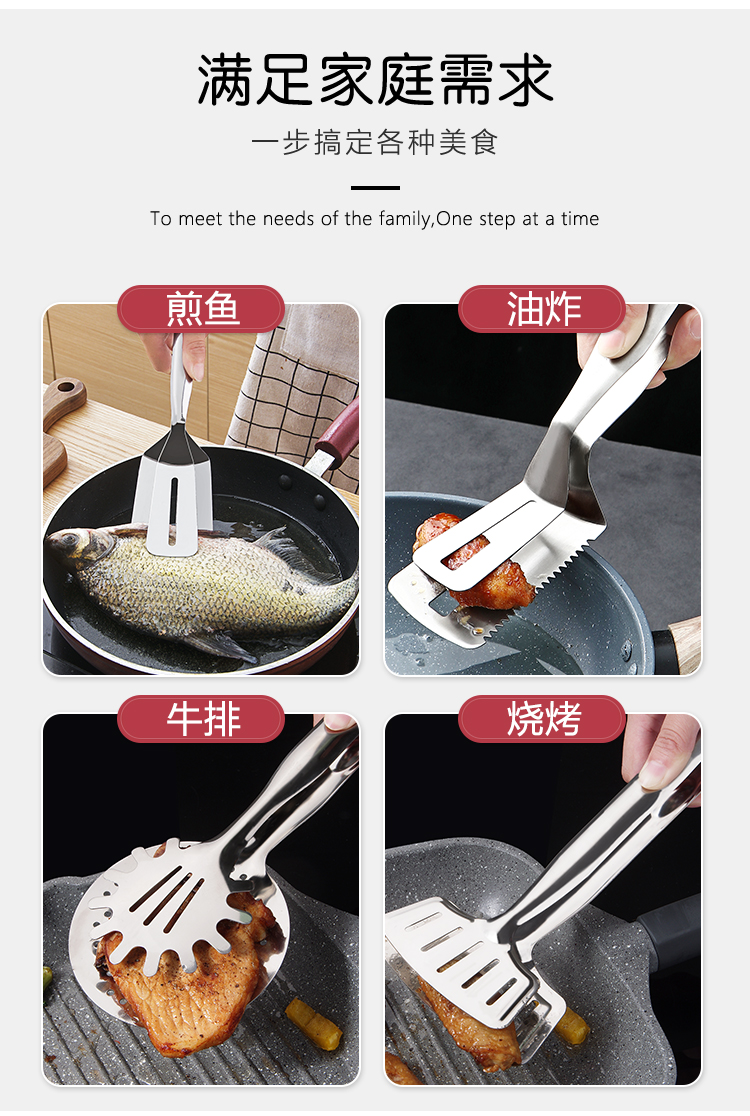 满足家庭需求

一步搞定各种美食

To meet the needs of the family,One step at a time

煎鱼

油炸

牛排

烧烤