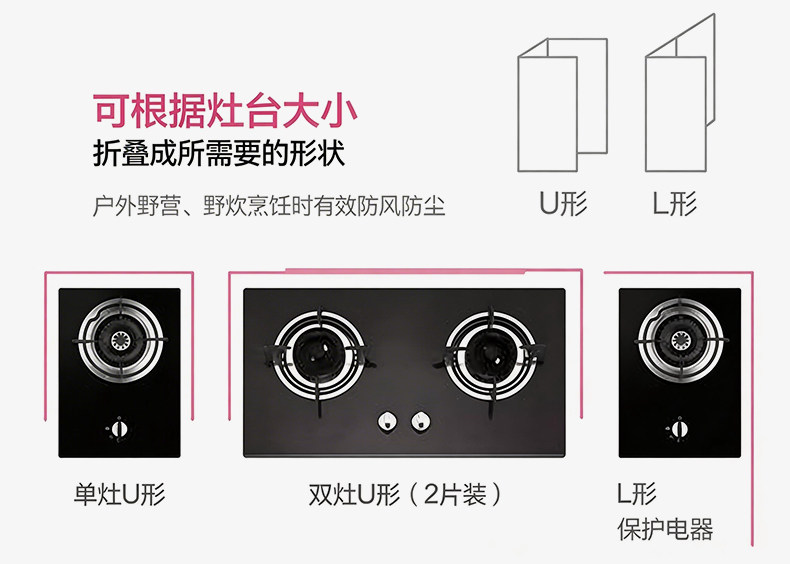 可根据灶台大小
折叠成所需要的形状

户外野营、野炊烹饪时有效防风防尘

U形

L形

单灶U形

双灶U形（2片装）

L形
保护电器