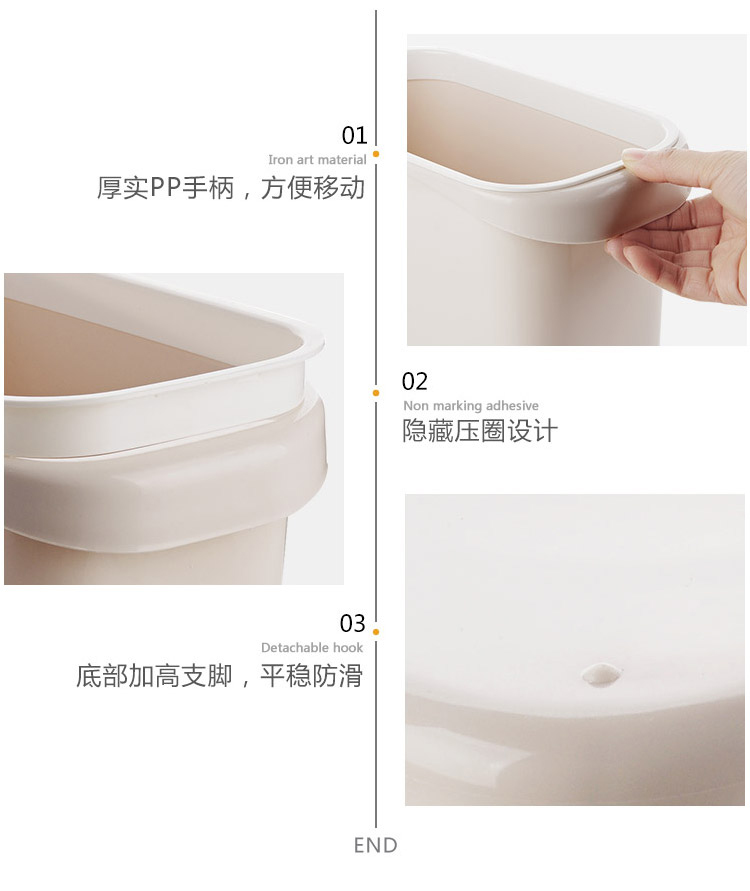 01
Iron art material
厚实PP手柄，方便移动

02
Non marking adhesive
隐藏压圈设计

03
Detachable hook
底部加高支脚，平稳防滑

END