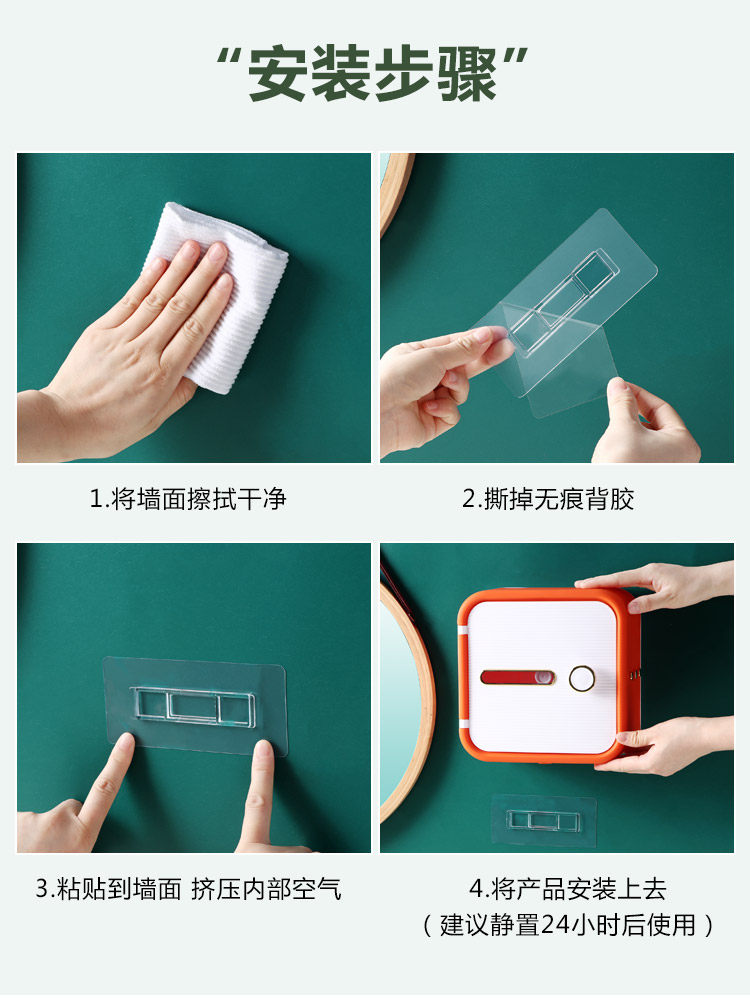 “安装步骤”

1.将墙面擦拭干净

2.撕掉无痕背胶

3.粘贴到墙面 挤压内部空气

4.将产品安装上去
（建议静置24小时后使用）