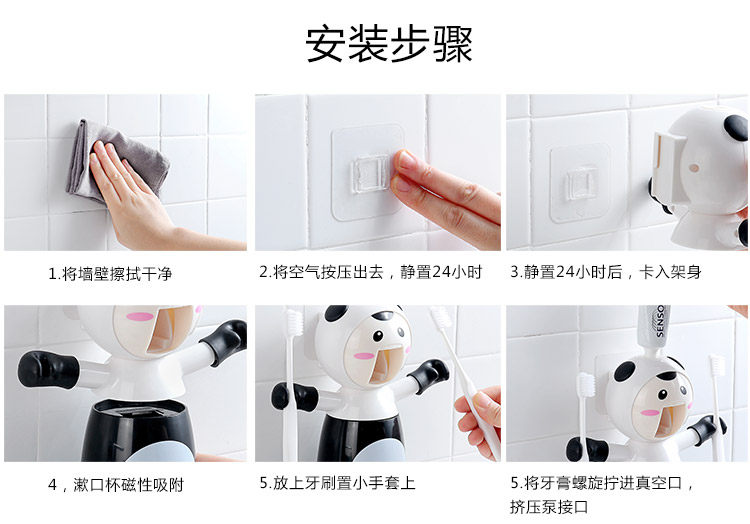 安装步骤

1.将墙壁擦拭干净

2.将空气按压出去，静置24小时

3.静置24小时后，卡入架身

4，漱口杯磁性吸附

5.放上牙刷置小手套上

SENSO

5.将牙膏螺旋拧进真空口，挤压泵接口