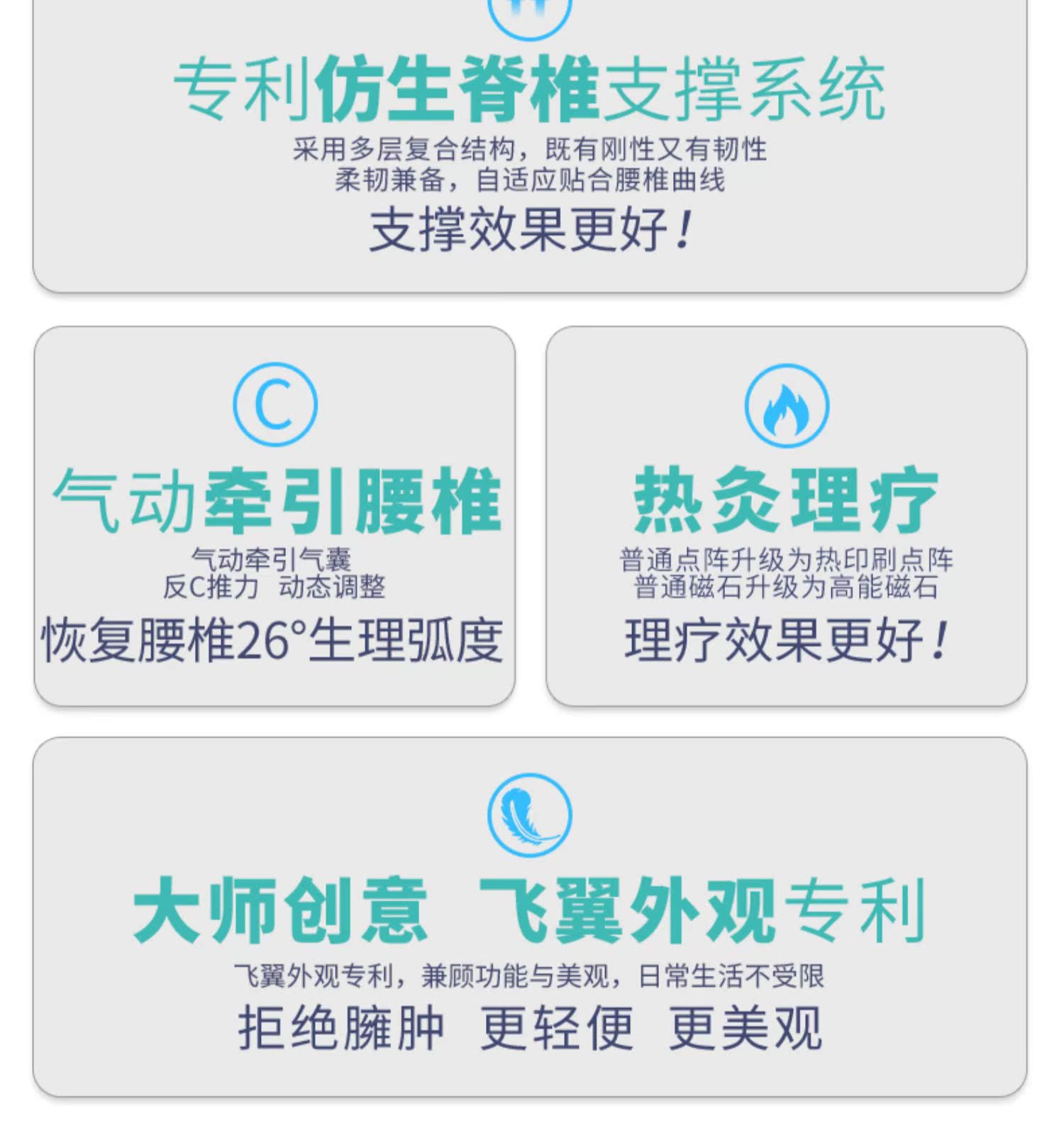 专利仿生脊椎支撑系统

采用多层复合结构，既有刚性又有韧性
柔韧兼备，自适应贴合腰椎曲线

支撑效果更好！

C

气动牵引腰椎

气动牵引气囊
反C推力 动态调整

恢复腰椎26°生理弧度

热灸理疗

普通点阵升级为热印刷点阵
普通磁石升级为高能磁石

理疗效果更好！

大师创意 飞翼外观专利

飞翼外观专利，兼顾功能与美观，日常生活不受限

拒绝臃肿 更轻便 更美观