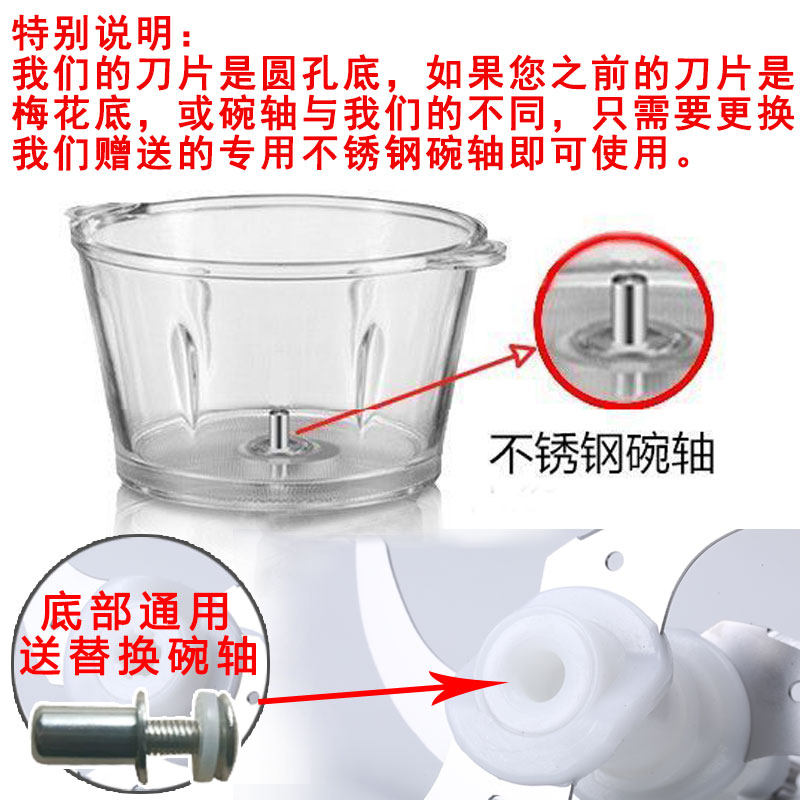 特别说明：
我们的刀片是圆孔底，如果您之前的刀片是梅花底，或碗轴与我们的不同，只需要更换我们赠送的专用不锈钢碗轴即可使用。

不锈钢碗轴

底部通用
送替换碗轴