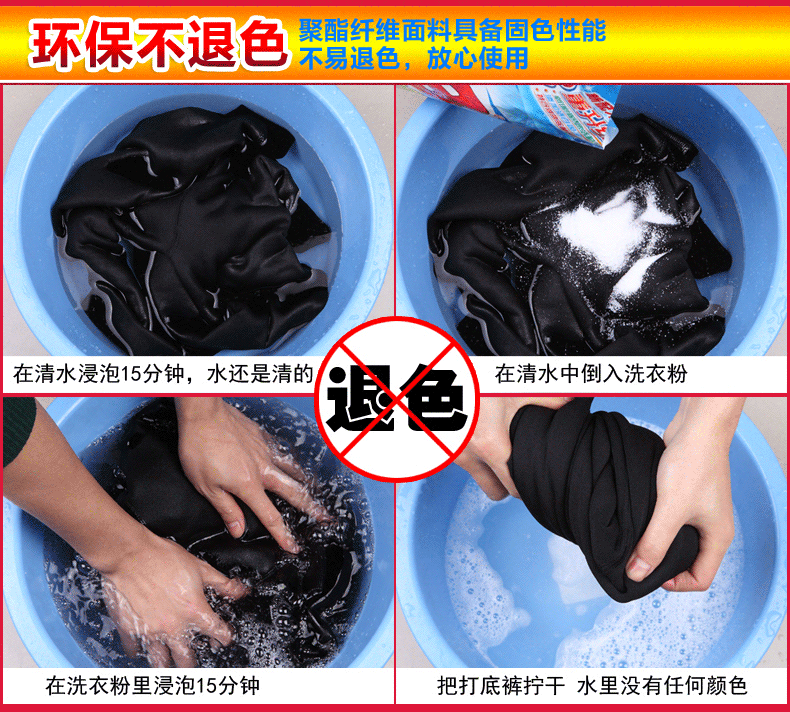 环保不退色 聚酯纤维面料具备固色性能
不易退色，放心使用

在清水浸泡15分钟，水还是清的

在清水中倒入洗衣粉

退色

在洗衣粉里浸泡15分钟

把打底裤拧干 水里没有任何颜色