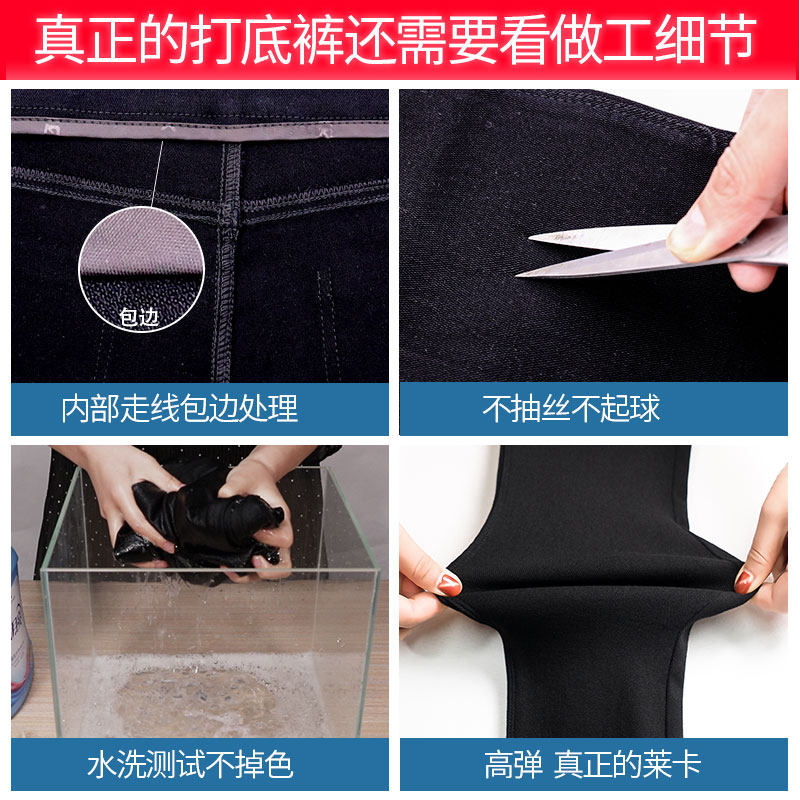 真正的打底裤还需要看做工细节

包边

内部走线包边处理

不抽丝不起球

水洗测试不掉色

高弹 真正的莱卡