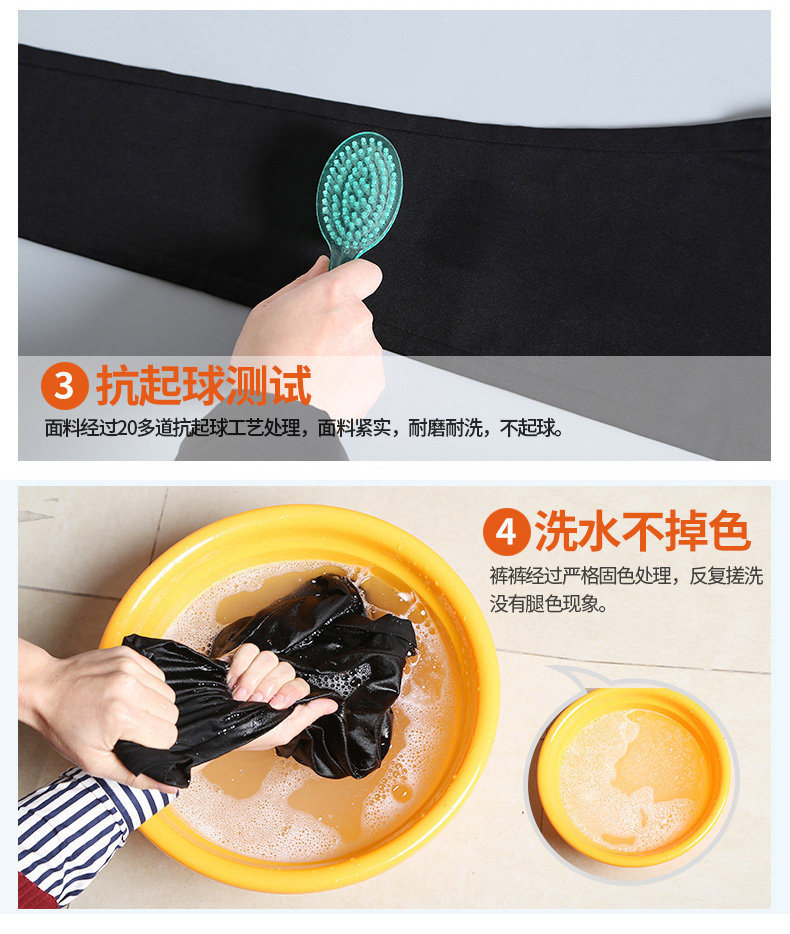 3 抗起球测试
面料经过20多道抗起球工艺处理，面料紧实，耐磨耐洗，不起球。

4 洗水不掉色
裤裤经过严格固色处理，反复搓洗没有腿色现象。