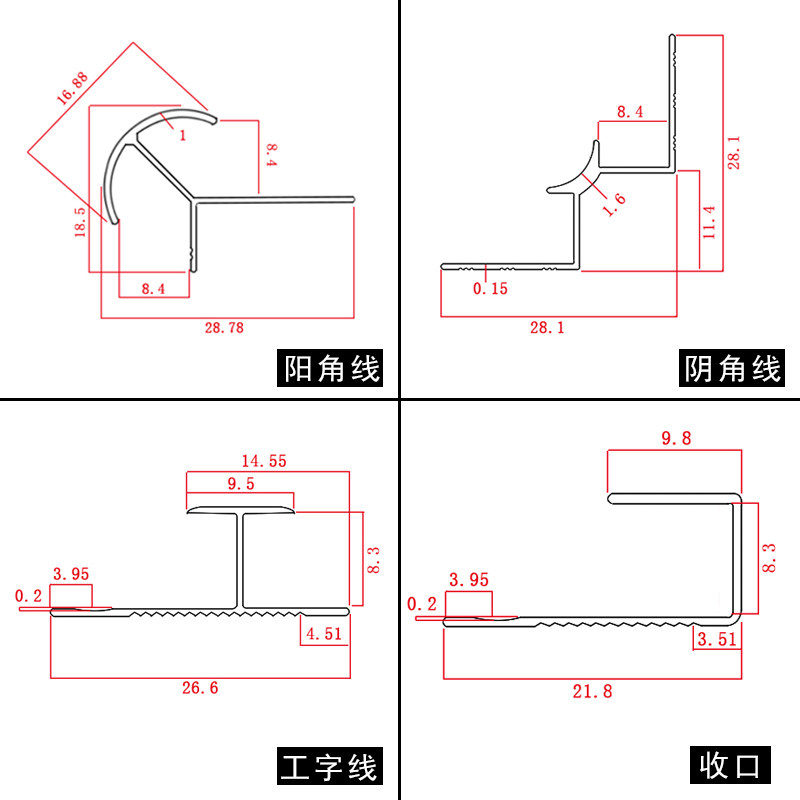 16.88
1
8.4
18.5
8.4
28.78
阳角线

8.4
28.1
1.6
11.4
0.15
28.1
阴角线

14.55
9.5
8.3
3.95
0.2
4.51
26.6
工字线

9.8
8.3
3.95
0.2
3.51
21.8
收口