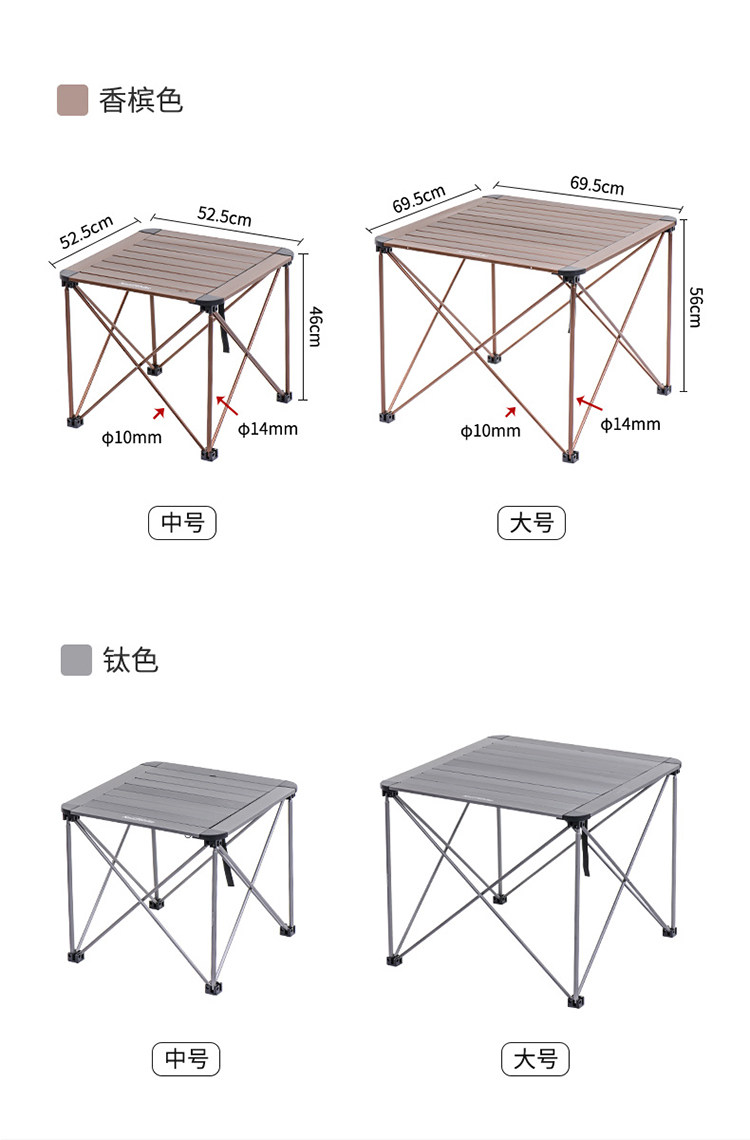 香槟色

52.5cm
52.5cm
46cm
ϕ10mm
ϕ14mm

69.5cm
69.5cm
56cm
ϕ10mm
ϕ14mm

中号

大号

钛色

中号

大号