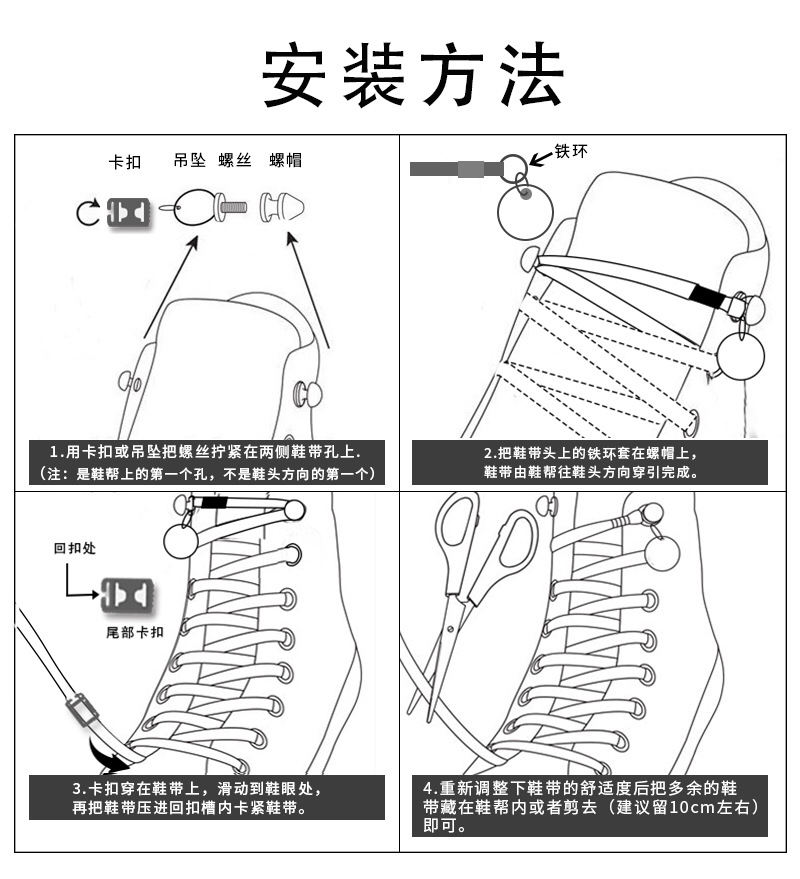 安装方法

卡扣 吊坠 螺丝 螺帽

1.用卡扣或吊坠把螺丝拧紧在两侧鞋带孔上.
(注：是鞋帮上的第一个孔，不是鞋头方向的第一个)

铁环

2.把鞋带头上的铁环套在螺帽上，
鞋带由鞋帮往鞋头方向穿引完成。

回扣处

尾部卡扣

3.卡扣穿在鞋带上，滑动到鞋眼处，
再把鞋带压进回扣槽内卡紧鞋带。

4.重新调整下鞋带的舒适度后把多余的鞋带藏在鞋帮内或者剪去（建议留10cm左右）即可。