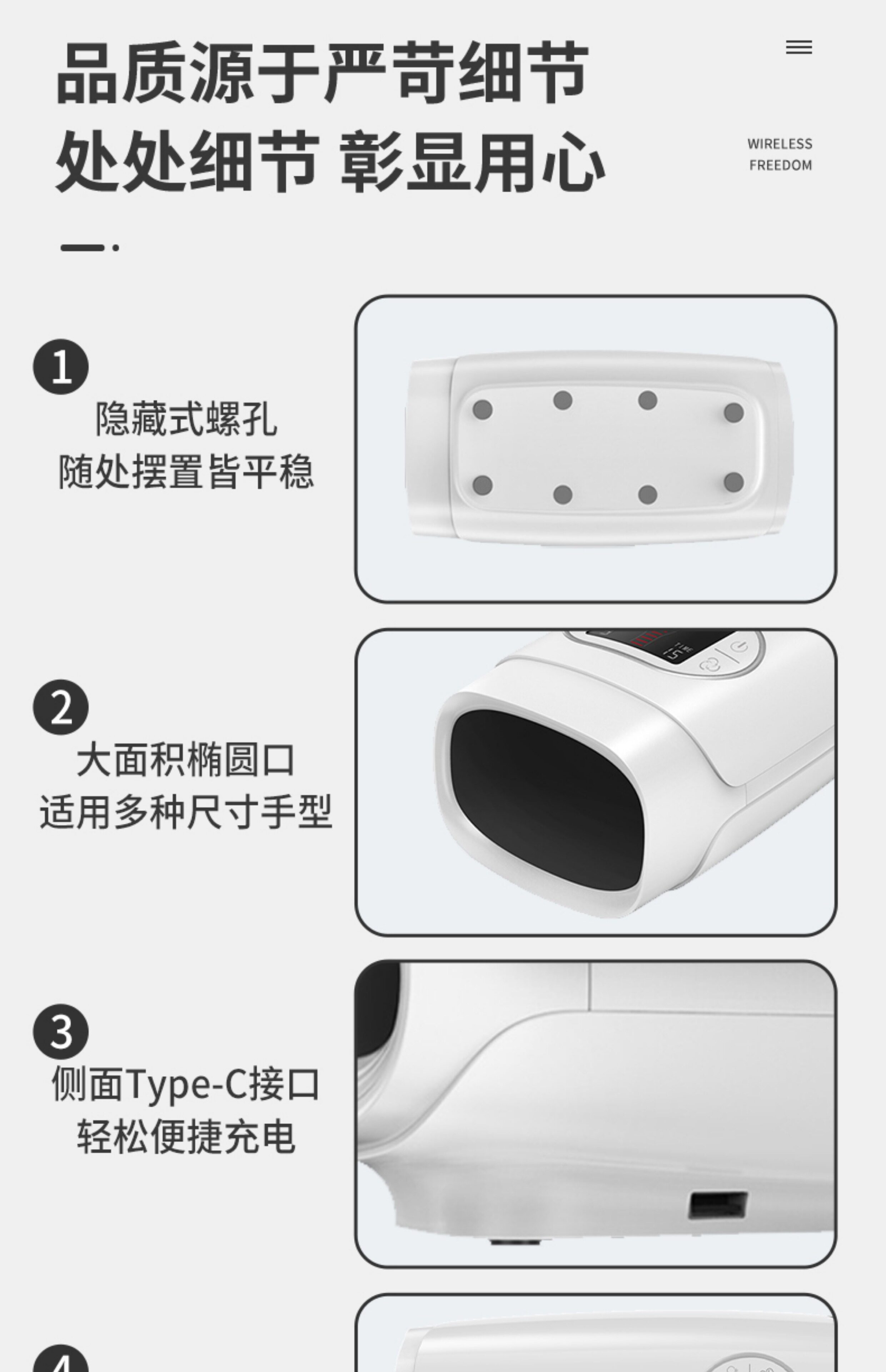 品质源于严苛细节
处处细节 彰显用心

WIRELESS
FREEDOM

1
隐藏式螺孔
随处摆置皆平稳

2
大面积椭圆口
适用多种尺寸手型

3
侧面Type-C接口
轻松便捷充电

4