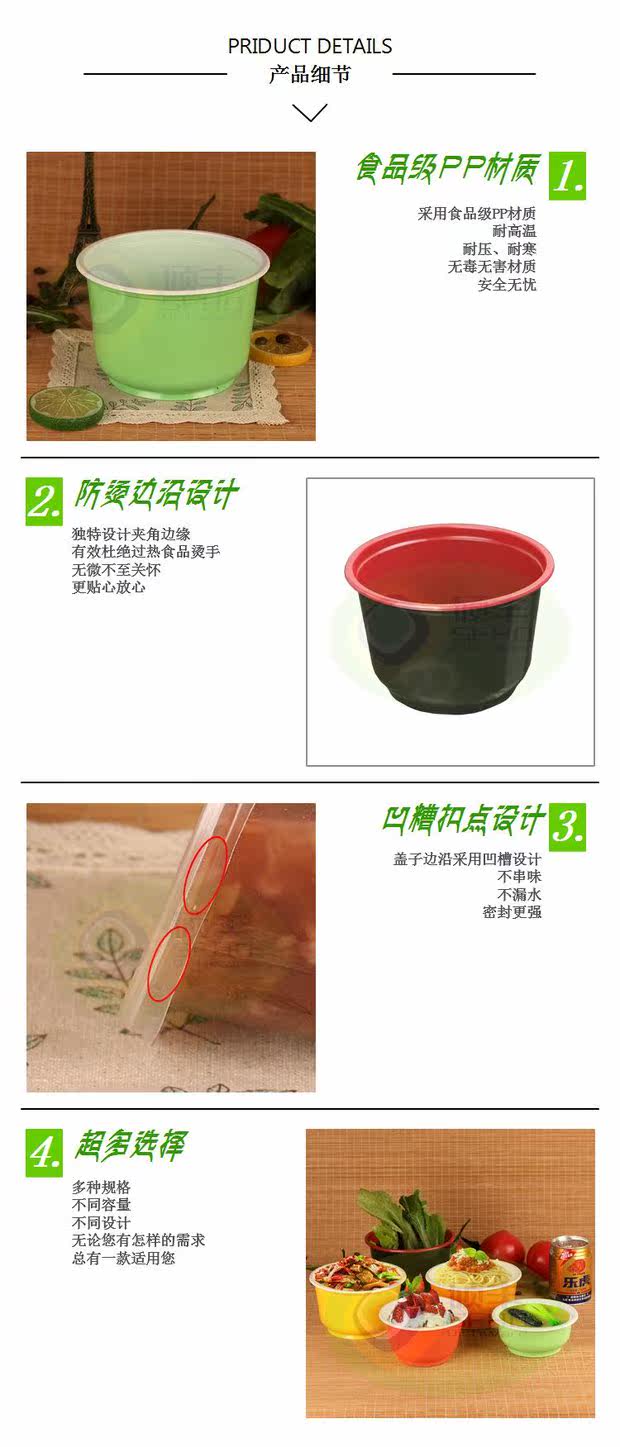 PRIDUCT DETAILS
产品细节

食品级PP材质 1.

采用食品级PP材质
耐高温
耐压、耐寒
无毒无害材质
安全无忧

2. 防烫边沿设计

独特设计夹角边缘
有效杜绝过热食品烫手
无微不至关怀
更贴心放心

凹槽扣点设计 3.

盖子边沿采用凹槽设计
不串味
不漏水
密封更强

4. 超多选择

多种规格
不同容量
不同设计
无论您有怎样的需求
总有一款适用您

乐虎