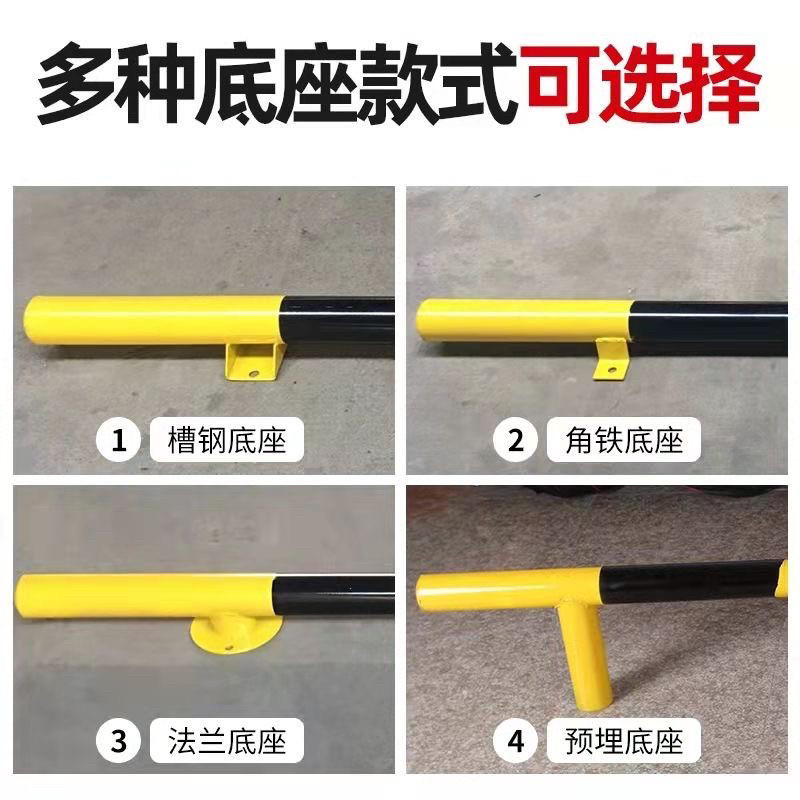 多种底座款式可选择

1 槽钢底座

2 角铁底座

3 法兰底座

4 预埋底座