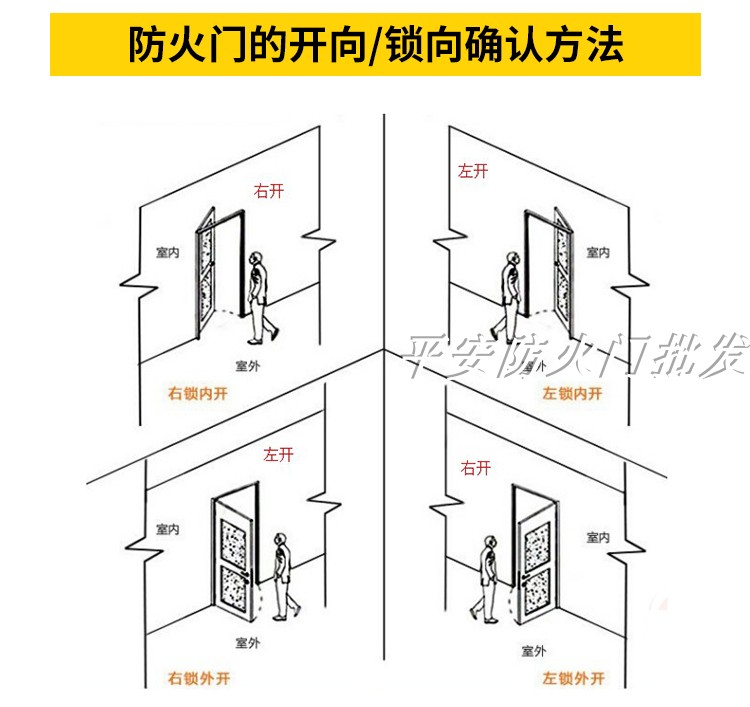 防火门的开向/锁向确认方法

右开

室内

室外

右锁内开

左开

室内

左锁内开

平安防火门批发

左开

室内

室外

右锁外开

右开

室内

室外

左锁外开