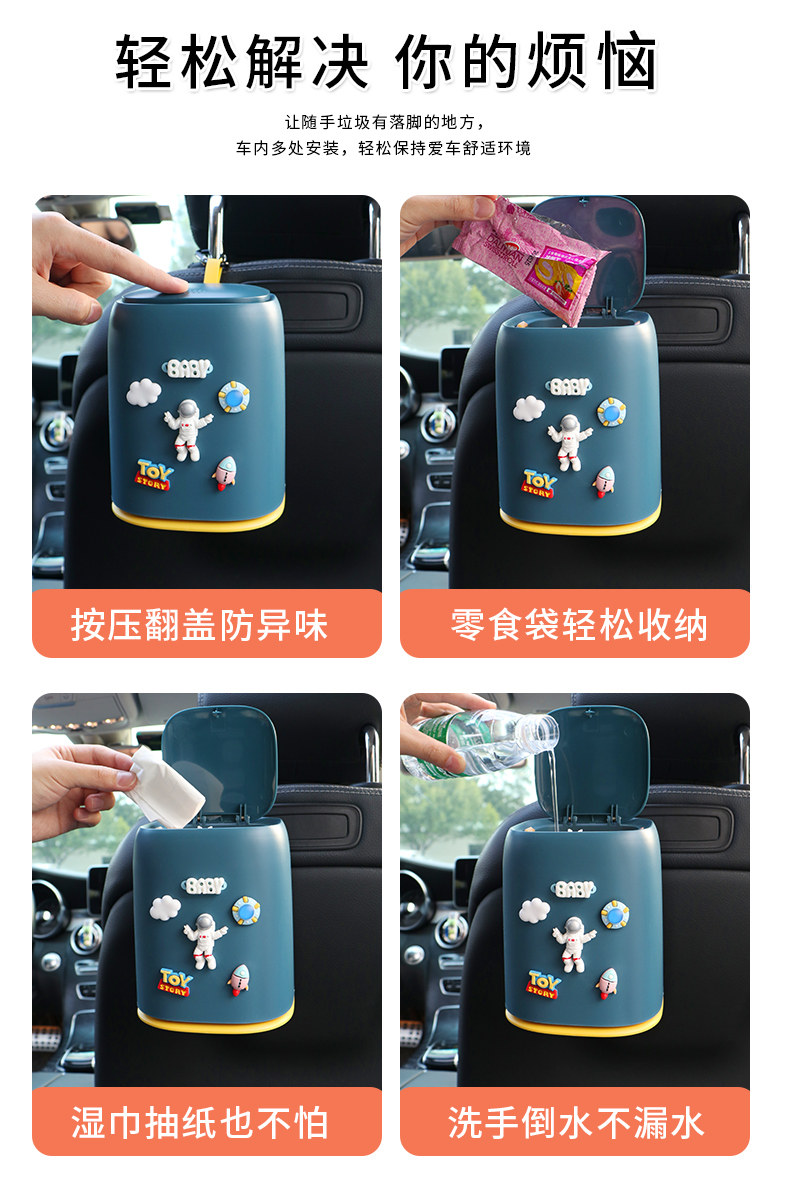 轻松解决 你的烦恼

让随手垃圾有落脚的地方，
车内多处安装，轻松保持爱车舒适环境

BABY
TOY STORY

按压翻盖防异味

BABY
TOY STORY

零食袋轻松收纳

BABY
TOY STORY

湿巾抽纸也不怕

BABY
TOY STORY

洗手倒水不漏水