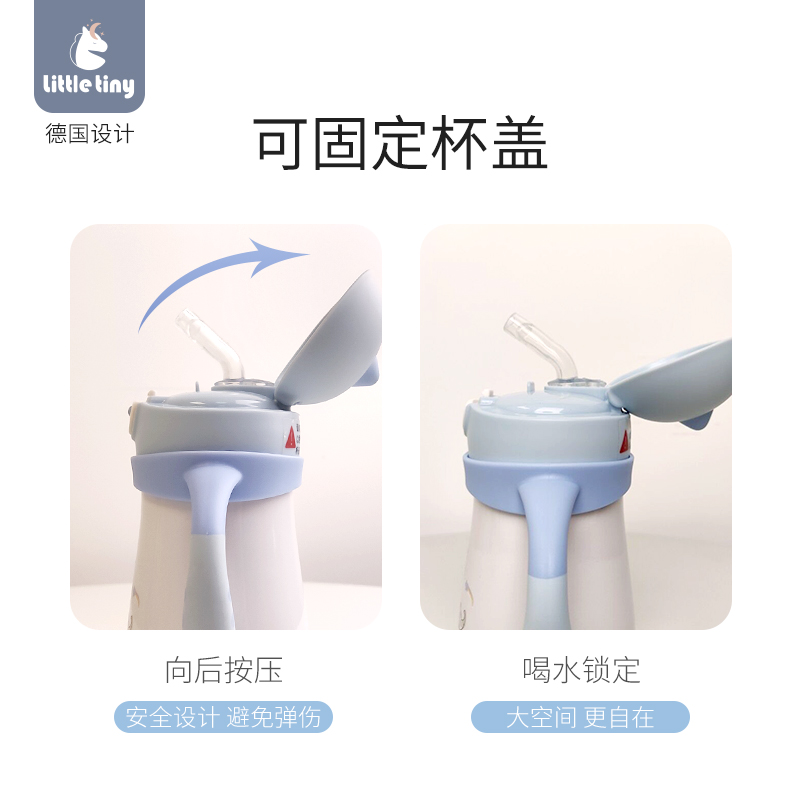 little tiny
德国设计

可固定杯盖

向后按压
安全设计 避免弹伤

喝水锁定
大空间 更自在