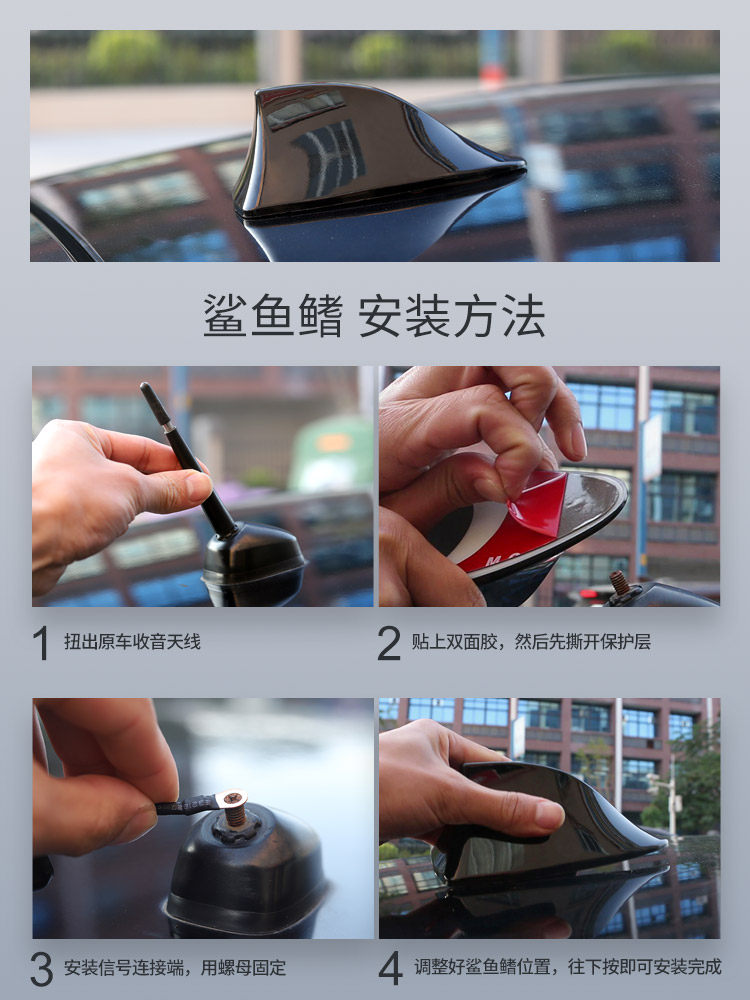 鲨鱼鳍 安装方法

1 扭出原车收音天线

2 贴上双面胶，然后先撕开保护层

3 安装信号连接端，用螺母固定

4 调整好鲨鱼鳍位置，往下按即可安装完成