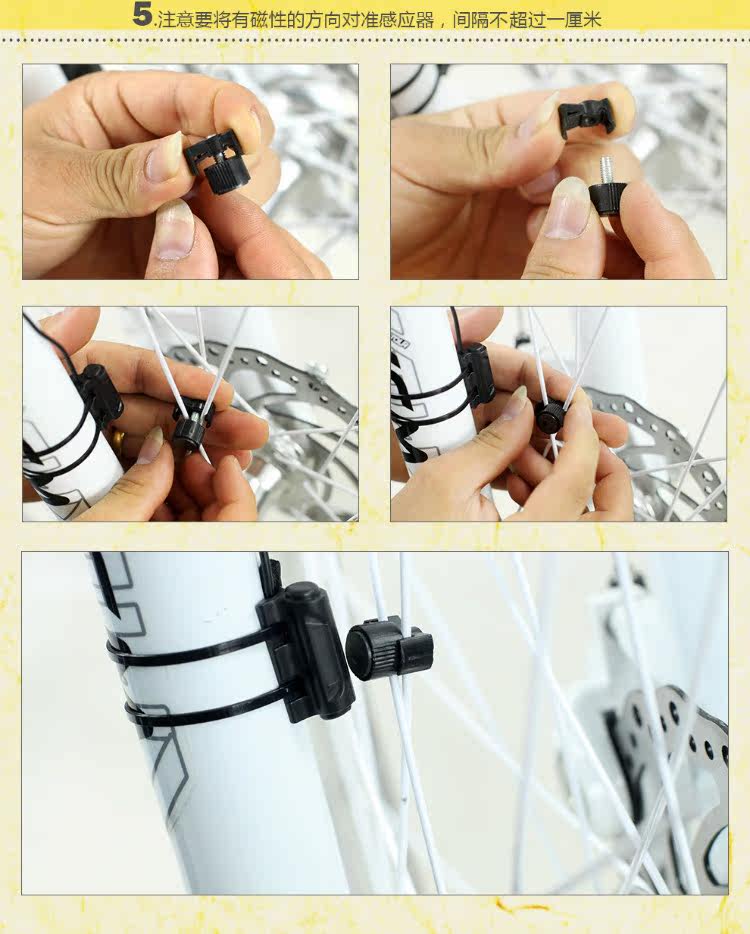 5.注意要将有磁性的方向对准感应器，间隔不超过一厘米