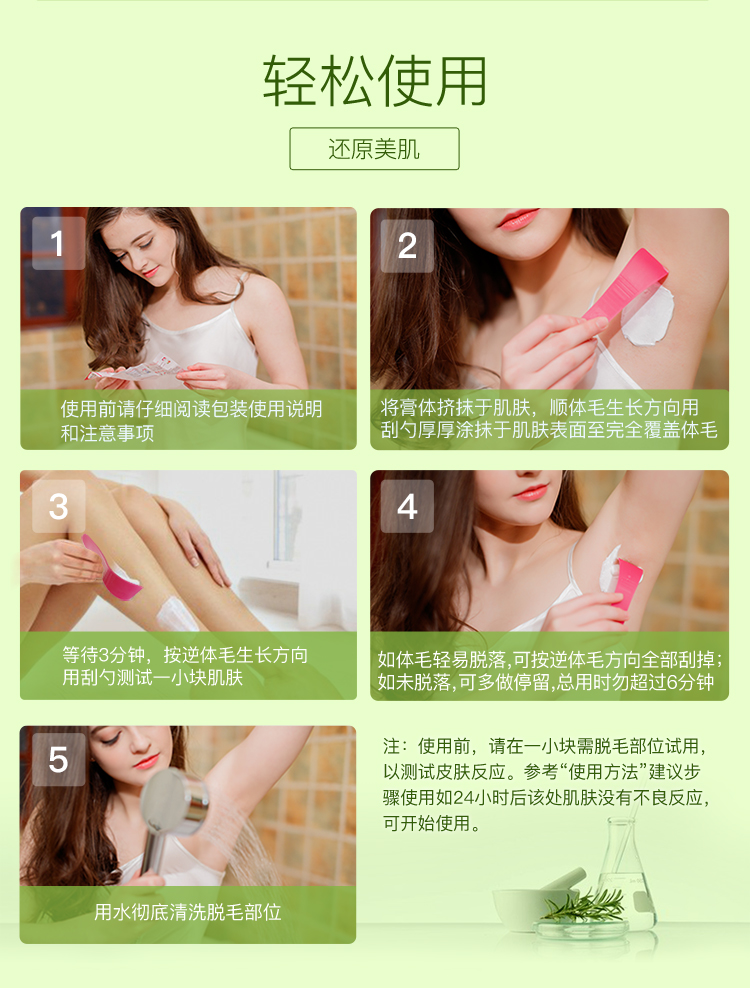 轻松使用

还原美肌

1

使用前请仔细阅读包装使用说明和注意事项

2

将膏体挤抹于肌肤，顺体毛生长方向用刮勺厚厚涂抹于肌肤表面至完全覆盖体毛

3

等待3分钟，按逆体毛生长方向用刮勺测试一小块肌肤

4

如体毛轻易脱落,可按逆体毛方向全部刮掉;如未脱落,可多做停留,总用时勿超过6分钟

5

用水彻底清洗脱毛部位

注：使用前，请在一小块需脱毛部位试用，以测试皮肤反应。参考“使用方法”建议步骤使用如24小时后该处肌肤没有不良反应，可开始使用。