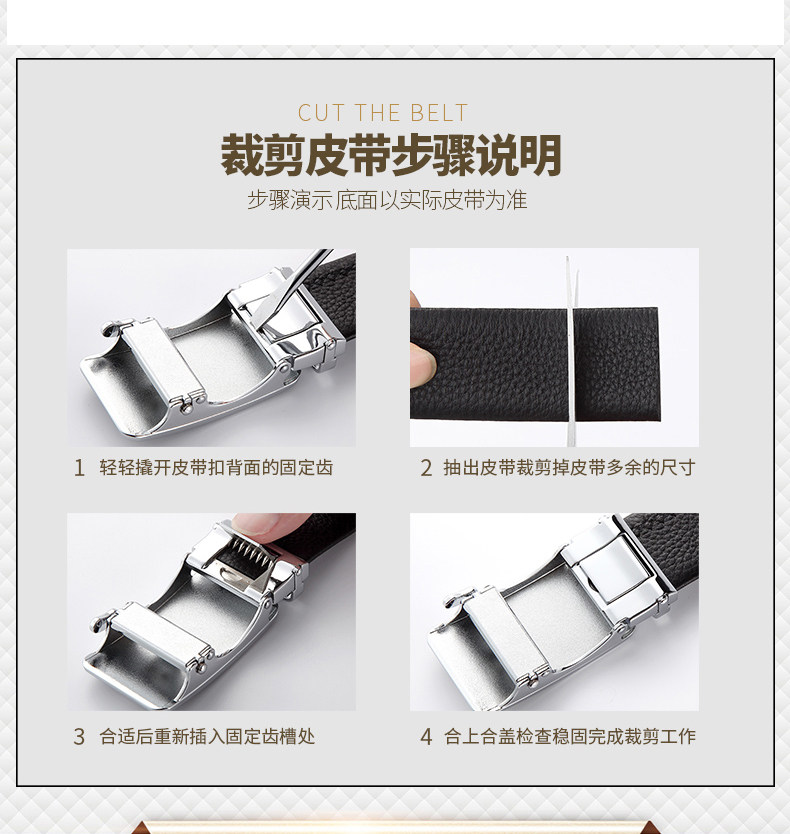 CUT THE BELT

裁剪皮带步骤说明

步骤演示 底面以实际皮带为准

1 轻轻撬开皮带扣背面的固定齿

2 抽出皮带裁剪掉皮带多余的尺寸

3 合适后重新插入固定齿槽处

4 合上合盖检查稳固完成裁剪工作