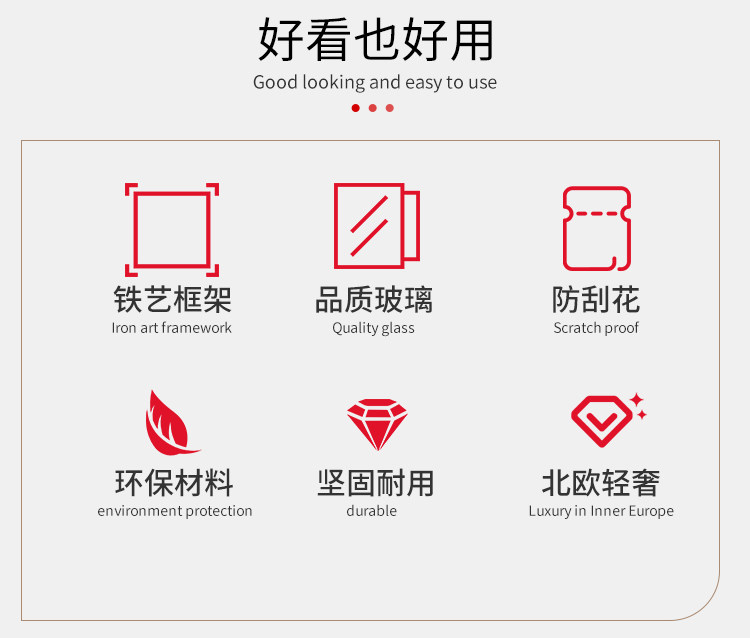 好看也好用
Good looking and easy to use

铁艺框架
Iron art framework

品质玻璃
Quality glass

防刮花
Scratch proof

环保材料
environment protection

坚固耐用
durable

北欧轻奢
Luxury in Inner Europe