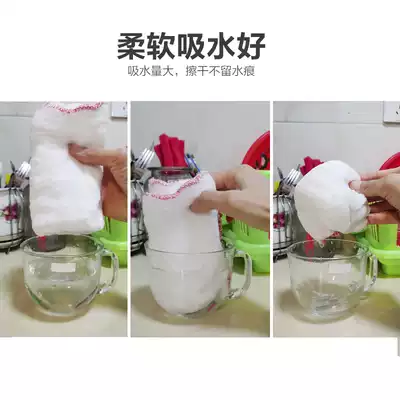 柔软吸水好

吸水量大，擦干不留水痕