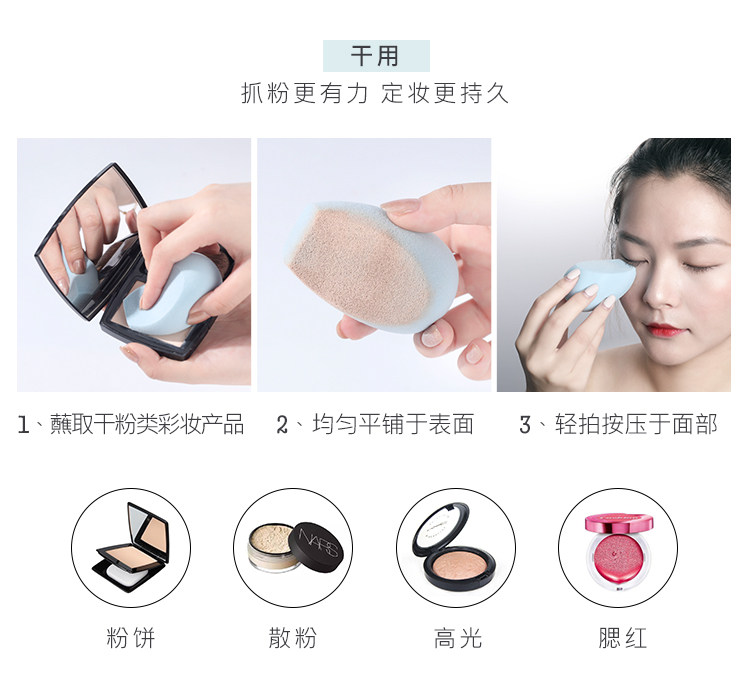 干用

抓粉更有力 定妆更持久

1、蘸取干粉类彩妆产品

2、均匀平铺于表面

3、轻拍按压于面部

NARS

粉饼

散粉

高光

腮红