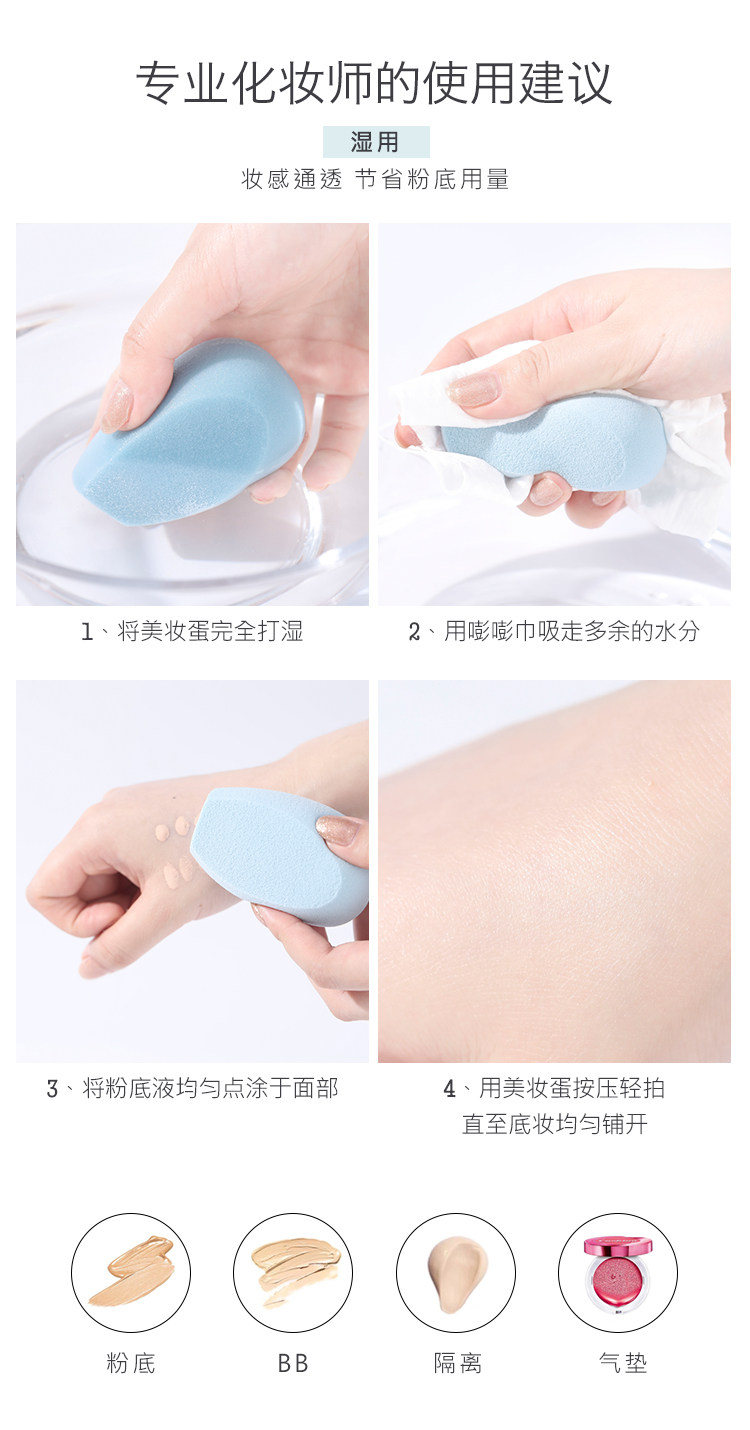 专业化妆师的使用建议

湿用

妆感通透 节省粉底用量

1、将美妆蛋完全打湿

2、用嘭嘭巾吸走多余的水分

3、将粉底液均匀点涂于面部

4、用美妆蛋按压轻拍
直至底妆均匀铺开

粉底

BB

隔离

气垫