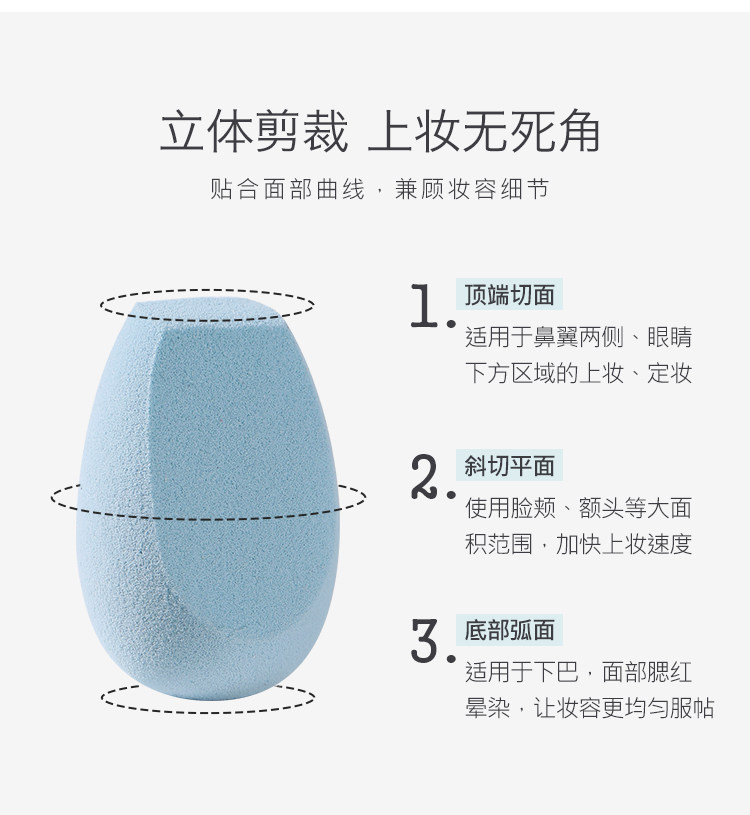 立体剪裁 上妆无死角

贴合面部曲线，兼顾妆容细节

1. 顶端切面
适用于鼻翼两侧、眼睛下方区域的上妆、定妆

2. 斜切平面
使用脸颊、额头等大面积范围，加快上妆速度

3. 底部弧面
适用于下巴，面部腮红晕染，让妆容更均匀服帖