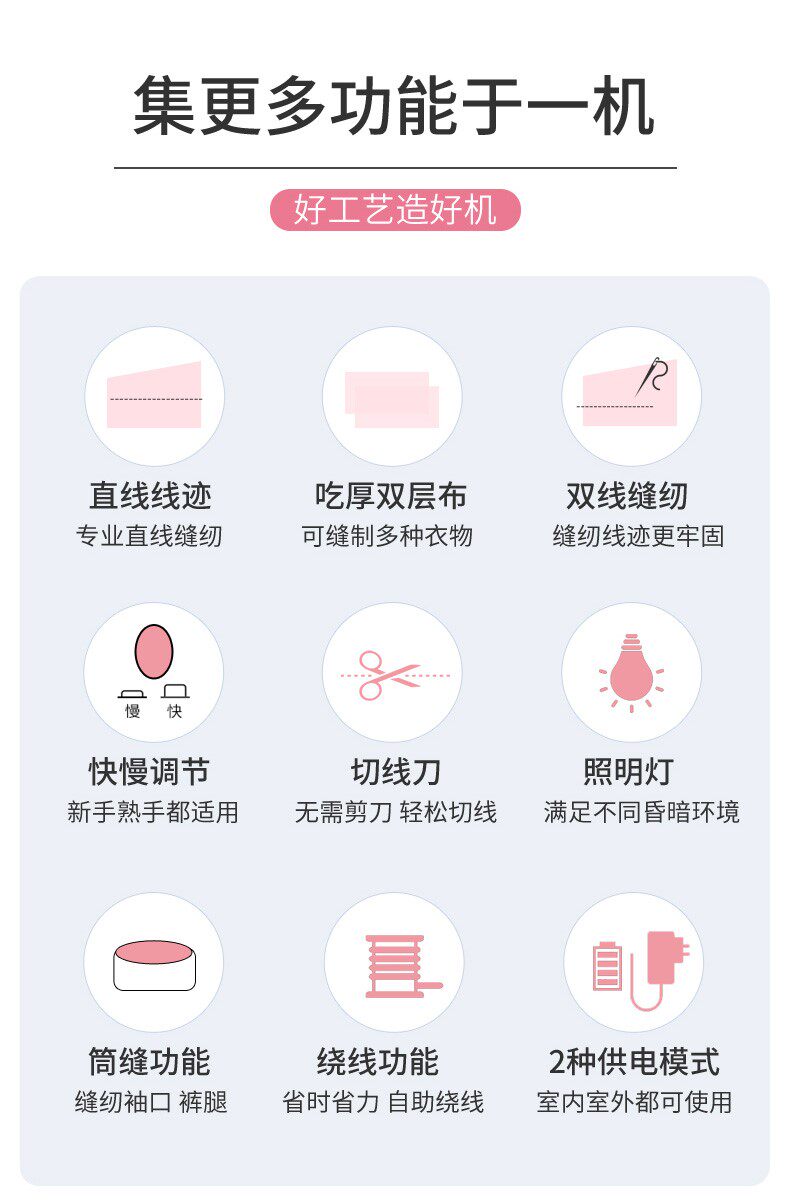 集更多功能于一机

好工艺造好机

直线线迹
专业直线缝纫

吃厚双层布
可缝制多种衣物

双线缝纫
缝纫线迹更牢固

慢 快

快慢调节
新手熟手都适用

切线刀
无需剪刀 轻松切线

照明灯
满足不同昏暗环境

筒缝功能
缝纫袖口 裤腿

绕线功能
省时省力 自助绕线

2种供电模式
室内室外都可使用