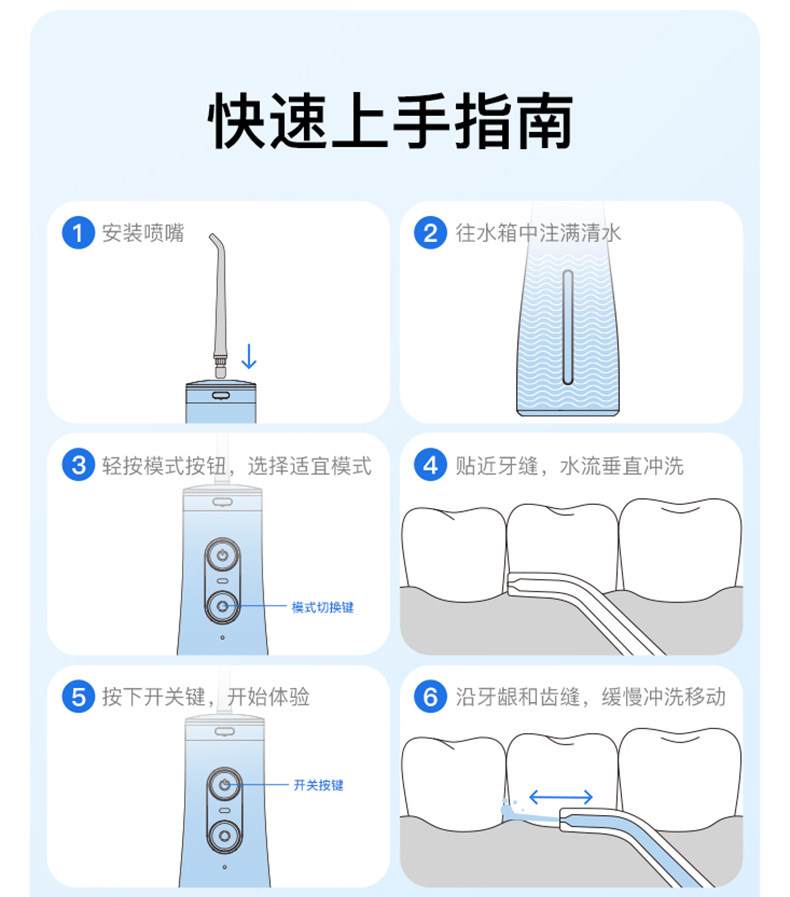 快速上手指南

1 安装喷嘴

2 往水箱中注满清水

3 轻按模式按钮，选择适宜模式

模式切换键

4 贴近牙缝，水流垂直冲洗

5 按下开关键，开始体验

开关按键

6 沿牙龈和齿缝，缓慢冲洗移动