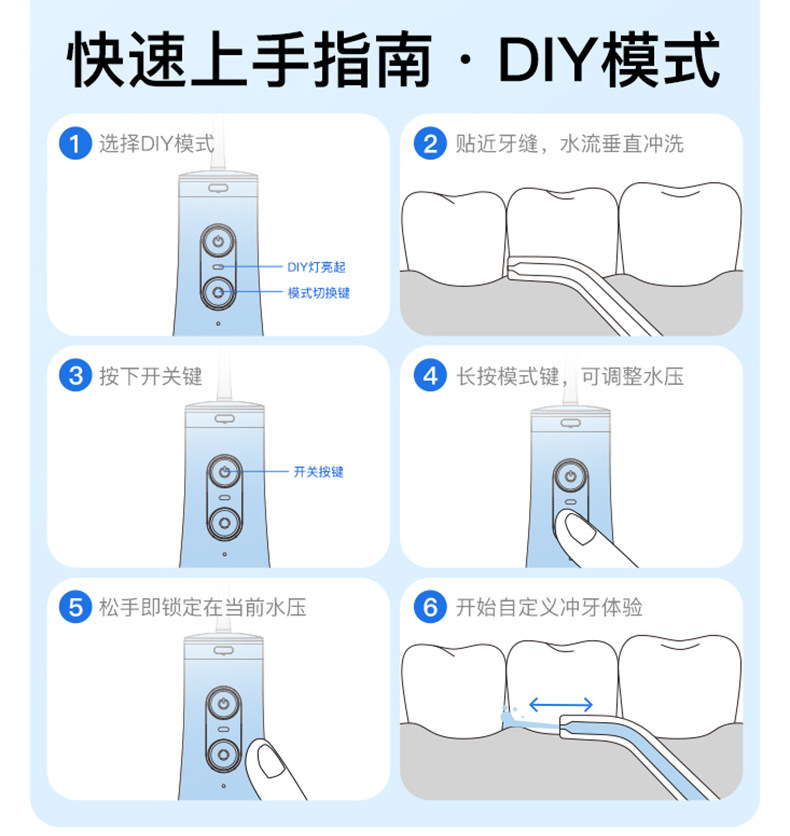 快速上手指南 · DIY模式

1 选择DIY模式

DIY灯亮起

模式切换键

2 贴近牙缝，水流垂直冲洗

3 按下开关键

开关按键

4 长按模式键，可调整水压

5 松手即锁定在当前水压

6 开始自定义冲牙体验