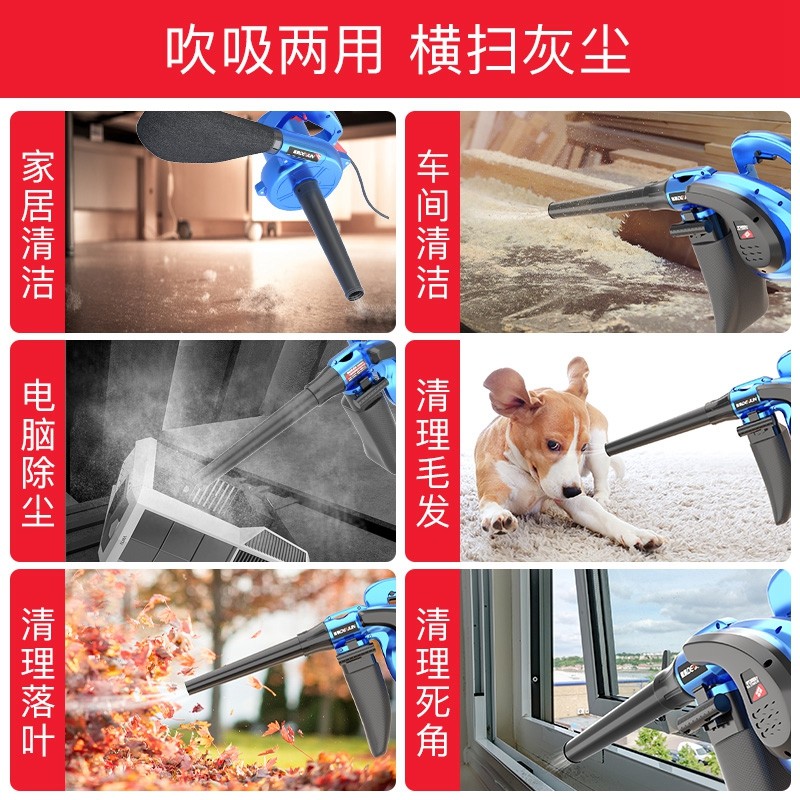 吹吸两用 横扫灰尘

家居清洁

车间清洁

电脑除尘

清理毛发

清理落叶

清理死角