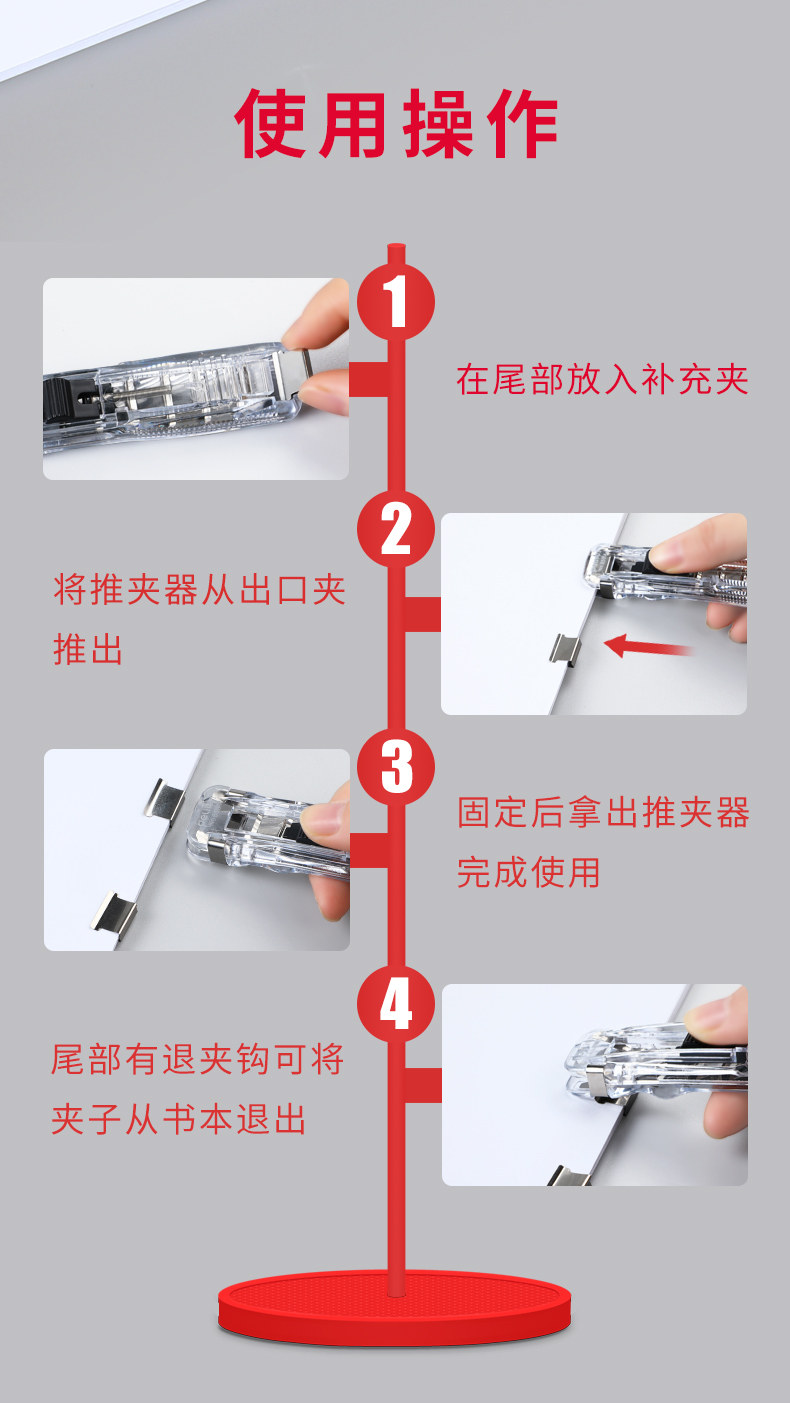 使用操作

1

在尾部放入补充夹

2

将推夹器从出口夹推出

3

固定后拿出推夹器完成使用

4

尾部有退夹钩可将夹子从书本退出