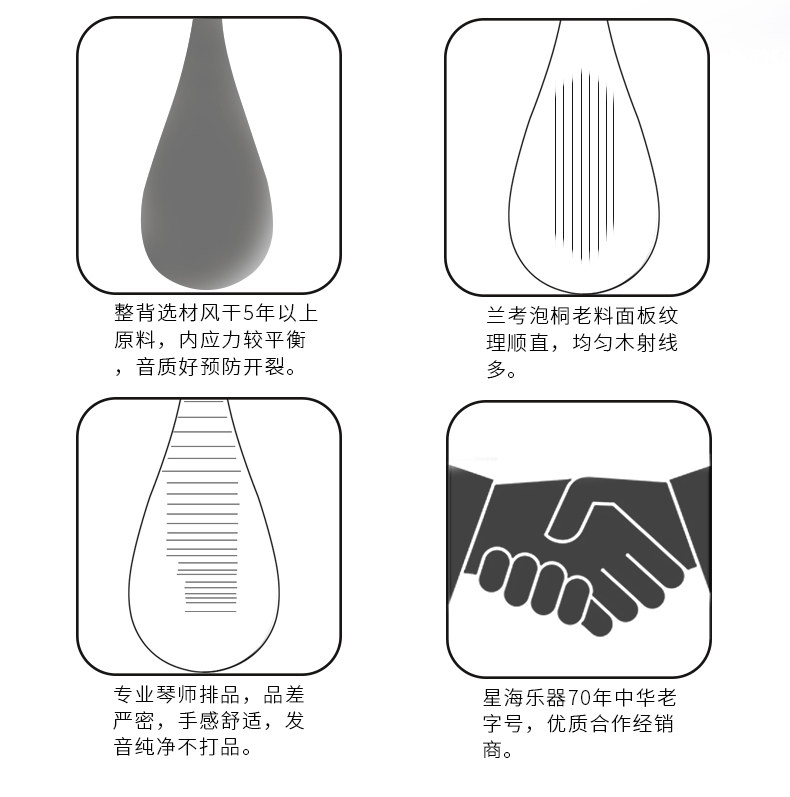 整背选材风干5年以上原料，内应力较平衡，音质好预防开裂。

兰考泡桐老料面板纹理顺直，均匀木射线多。

专业琴师排品，品差严密，手感舒适，发音纯净不打品。

星海乐器70年中华老字号，优质合作经销商。