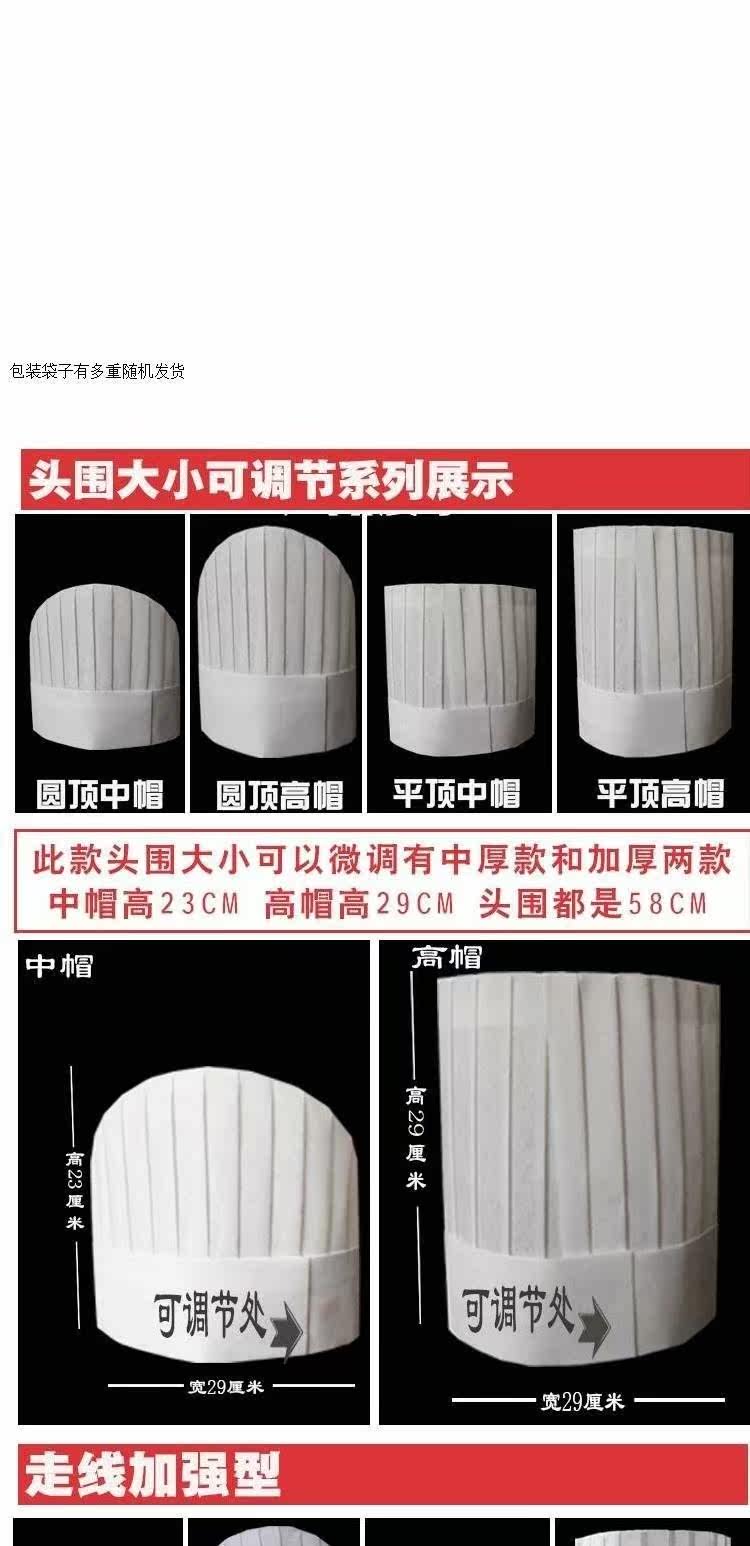 包装袋子有多重随机发货

头围大小可调节系列展示

圆顶中帽
圆顶高帽
平顶中帽
平顶高帽

此款头围大小可以微调有中厚款和加厚两款
中帽高23CM 高帽高29CM 头围都是58CM

中帽
高23厘米
可调节处
宽29厘米

高帽
高29厘米
可调节处
宽29厘米

走线加强型