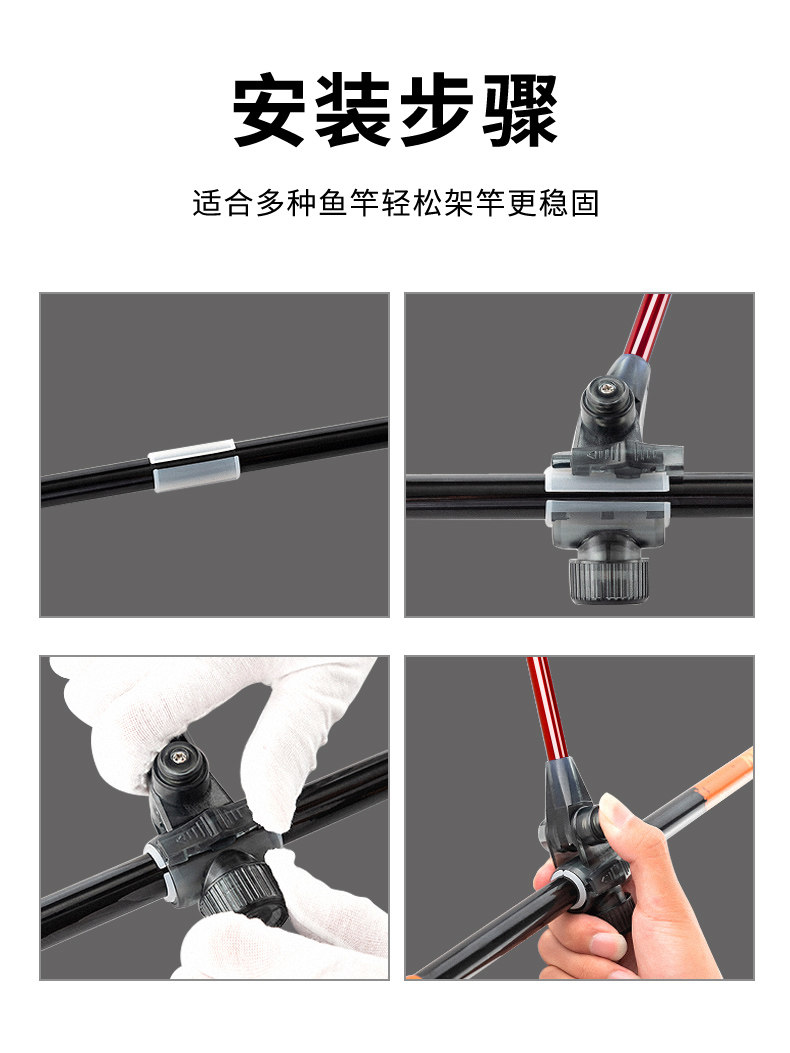 安装步骤

适合多种鱼竿轻松架竿更稳固