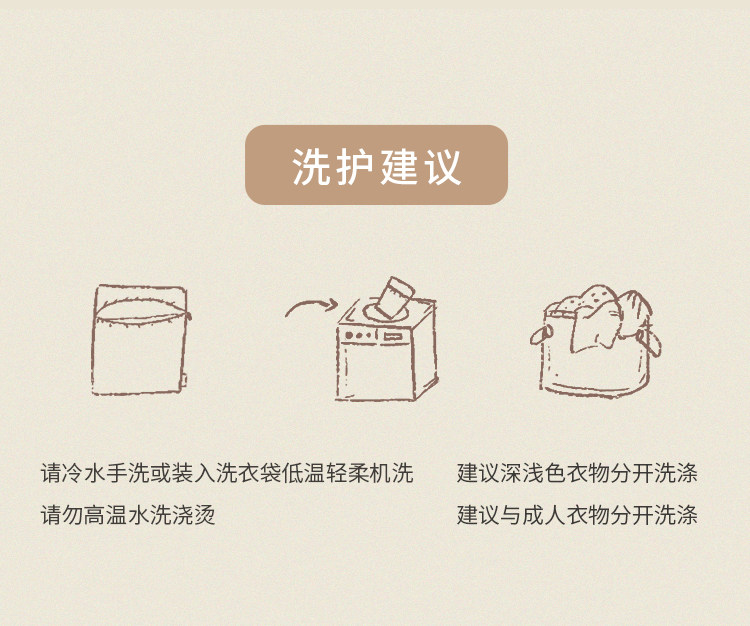 洗护建议

请冷水手洗或装入洗衣袋低温轻柔机洗

请勿高温水洗浇烫

建议深浅色衣物分开洗涤

建议与成人衣物分开洗涤