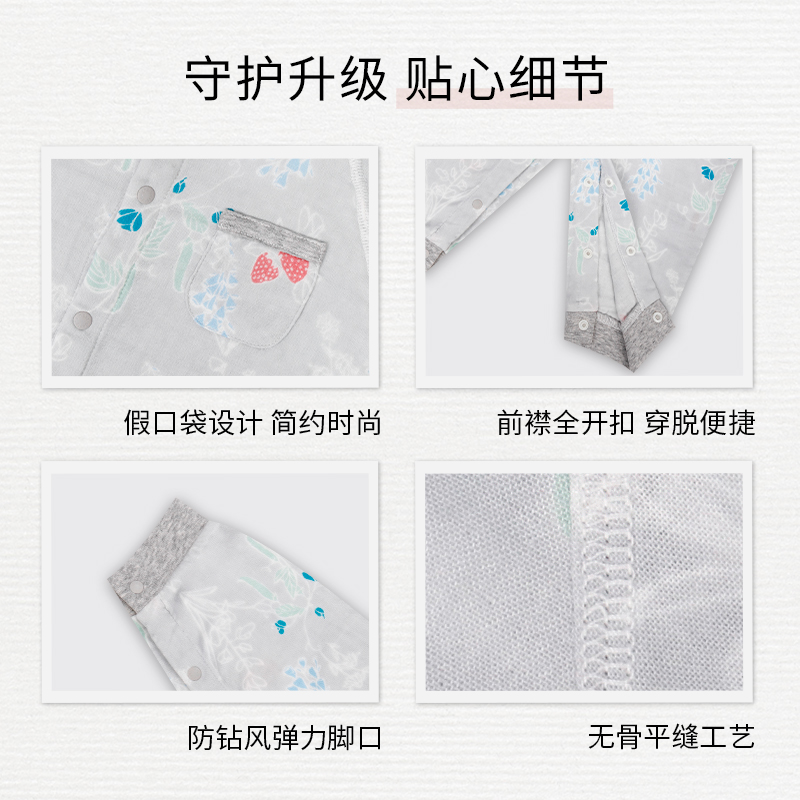 守护升级 贴心细节

假口袋设计 简约时尚

前襟全开扣 穿脱便捷

防钻风弹力脚口

无骨平缝工艺