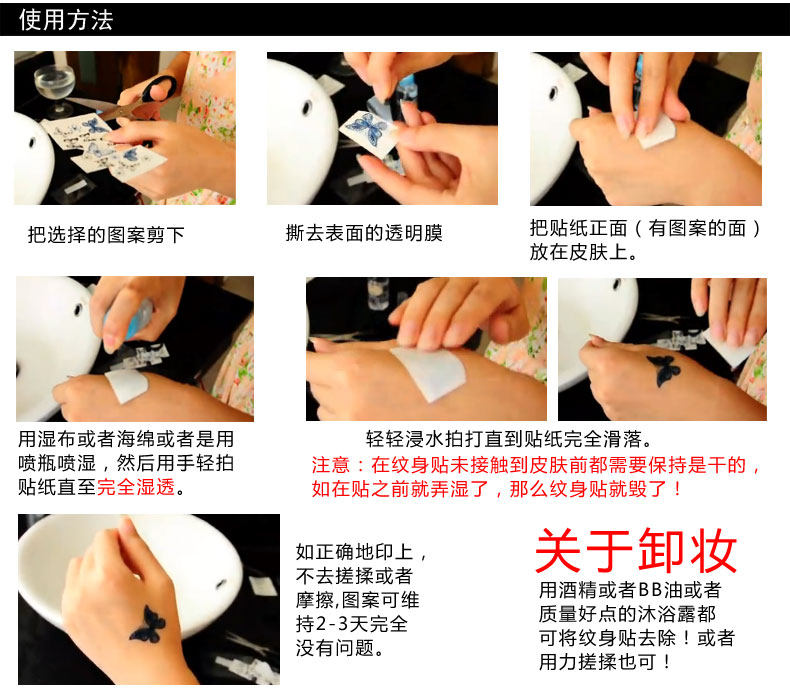 使用方法

把选择的图案剪下

撕去表面的透明膜

把贴纸正面（有图案的面）放在皮肤上。

用湿布或者海绵或者是用喷瓶喷湿，然后用手轻拍贴纸直至完全湿透。

轻轻浸水拍打直到贴纸完全滑落。

注意：在纹身贴未接触到皮肤前都需要保持是干的，如在贴之前就弄湿了，那么纹身贴就毁了！

如正确地印上，不去搓揉或者摩擦，图案可维持2-3天完全没有问题。

关于卸妆

用酒精或者BB油或者质量好点的沐浴露都可将纹身贴去除！或者用力搓揉也可！